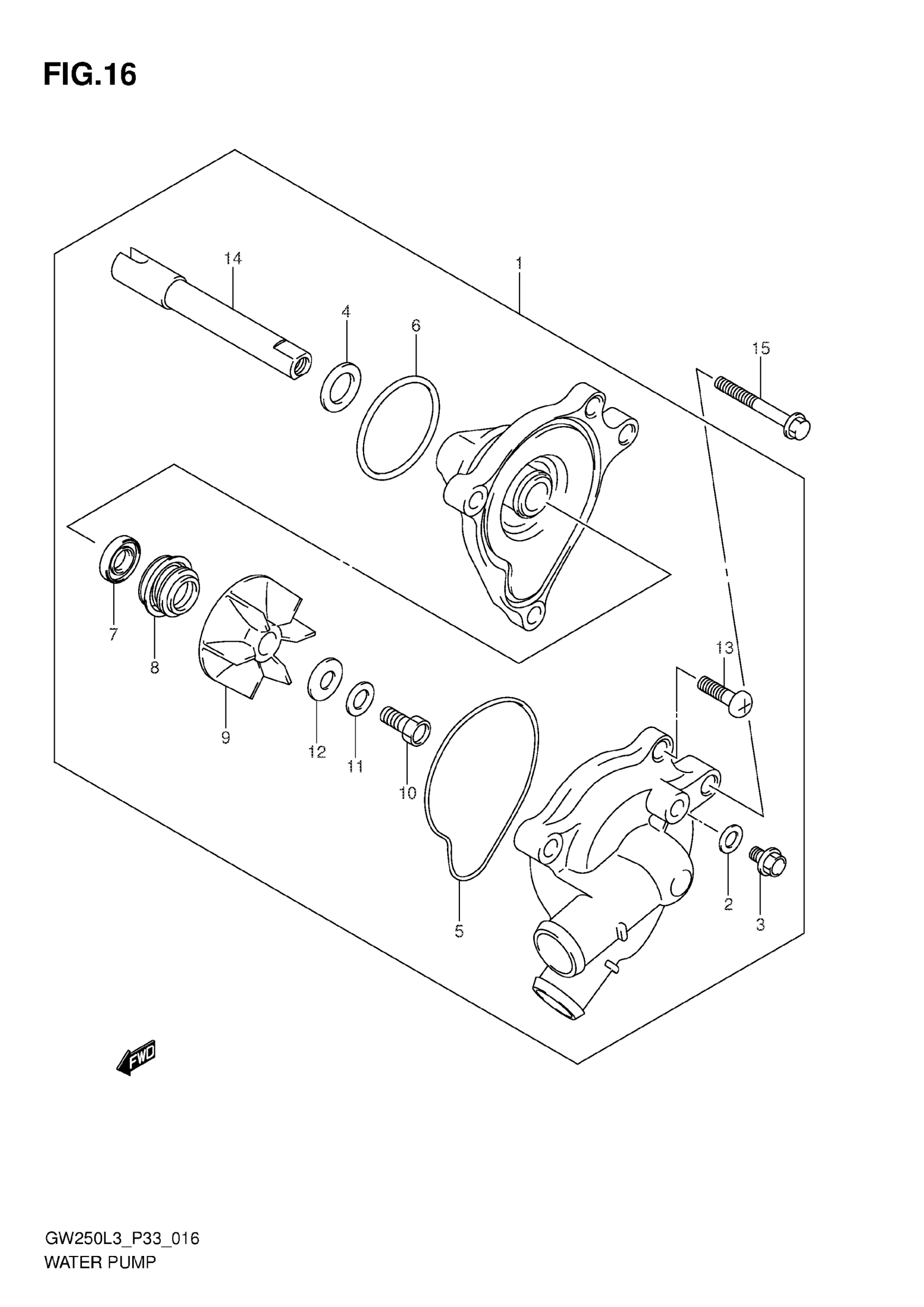 FIG.16

14
1
4
6
15
7
8
9
12
11
10
13
5
2
3

FWD

GW250L3_P33_016
WATER PUMP