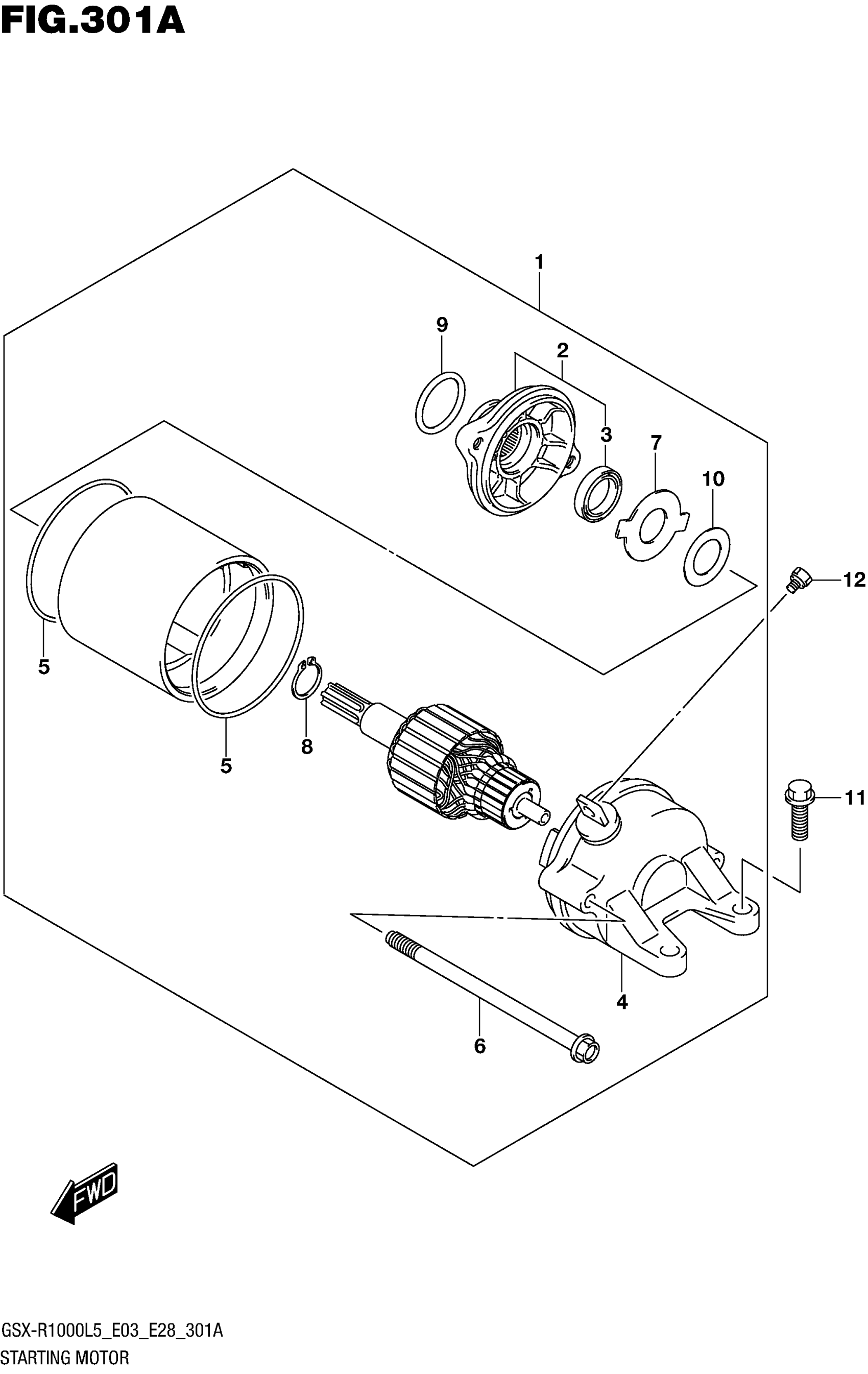 FIG.301A

1

9

2

3

7

10

12

5

5

8

11

4

6

FWD

GSX-R1000L5_E03_E28_301A
STARTING MOTOR