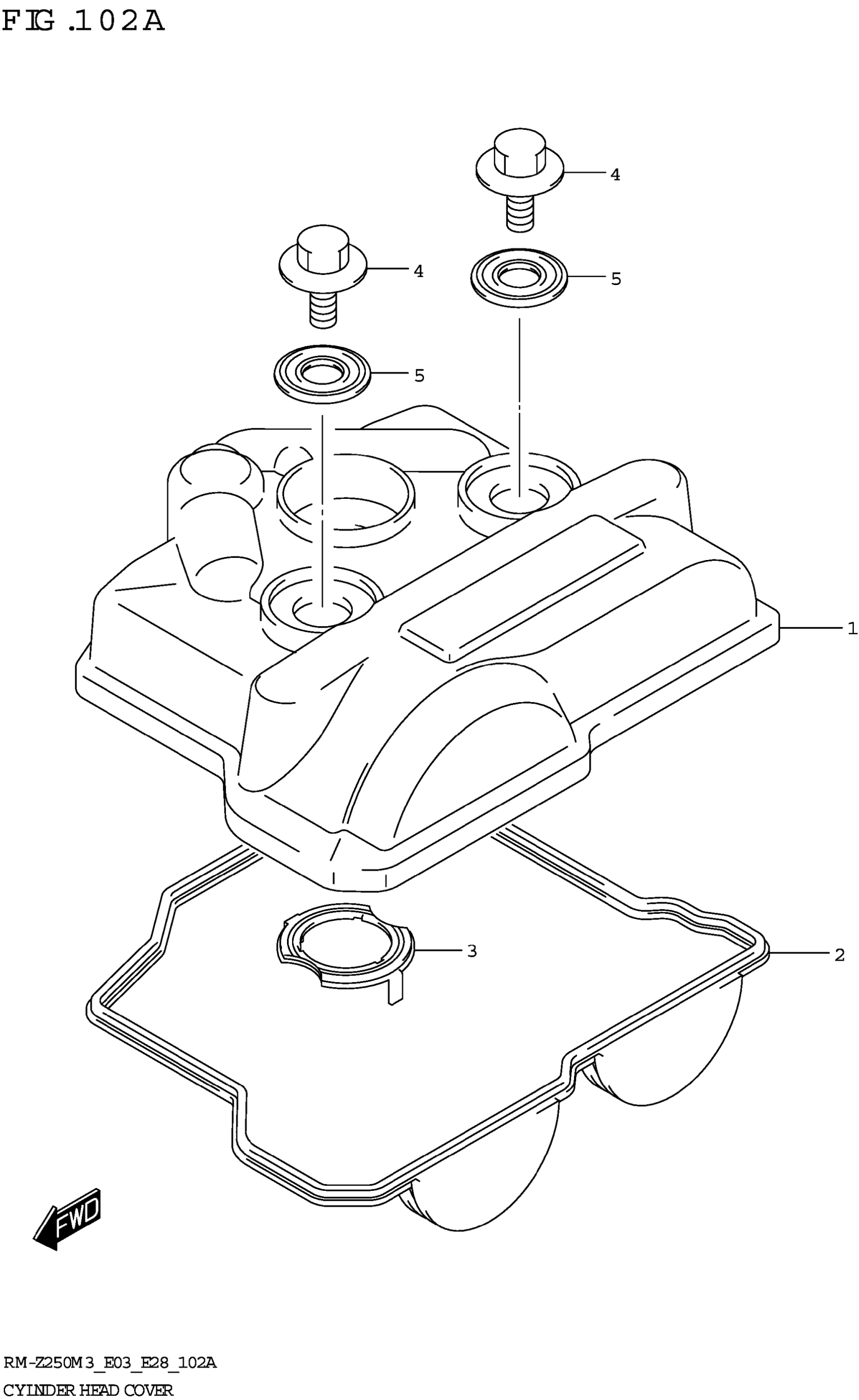 FIG.102A

4

4

5

5

1

3

2

FWD

RM-Z250M3_E03_E28_102A
CYINDER HEAD COVER