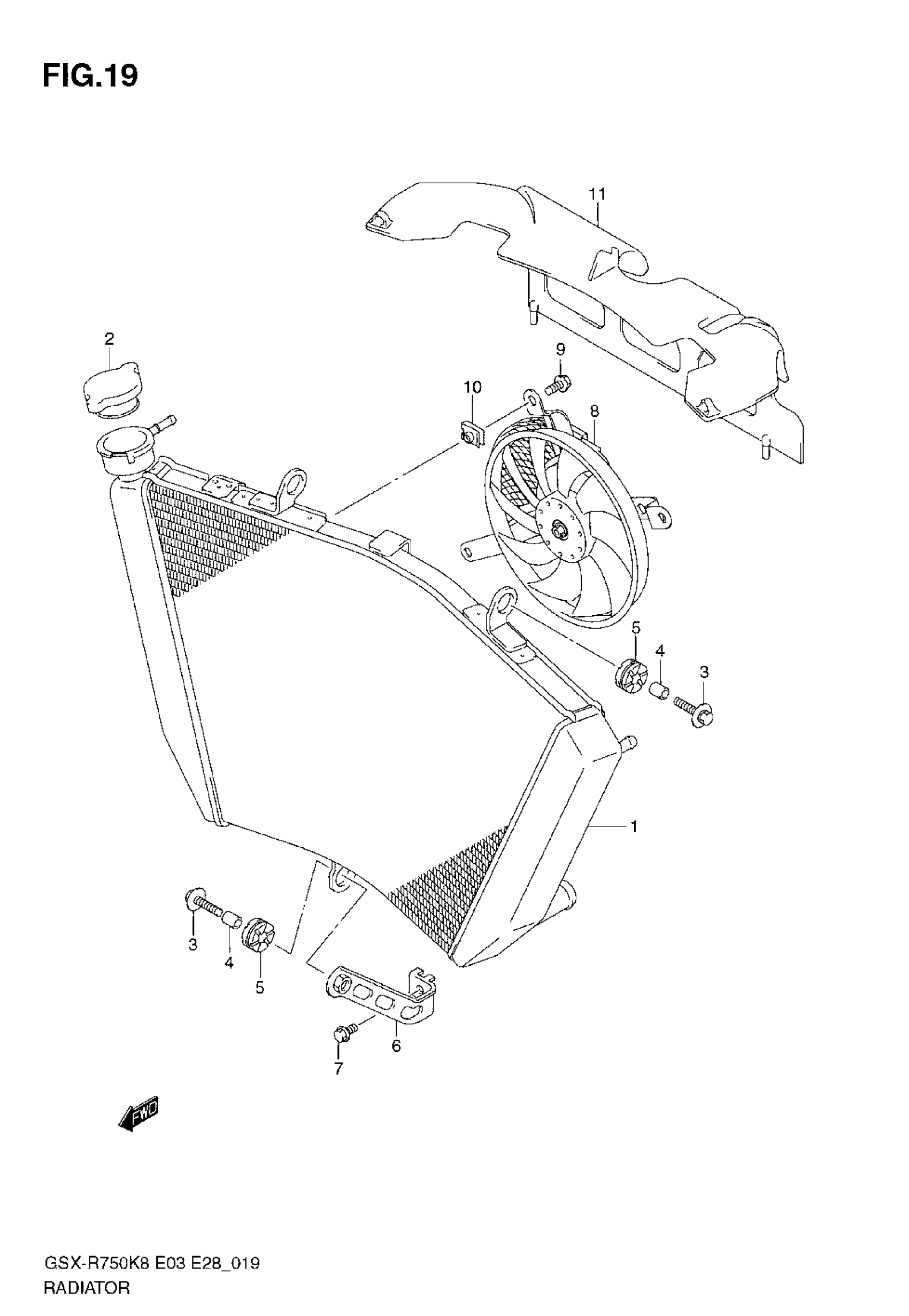 FIG.19

11

2

9

10

8

5

4

3

1

3

4

5

6

7

FWD

GSX-R750K8 E03 E28_019
RADIATOR