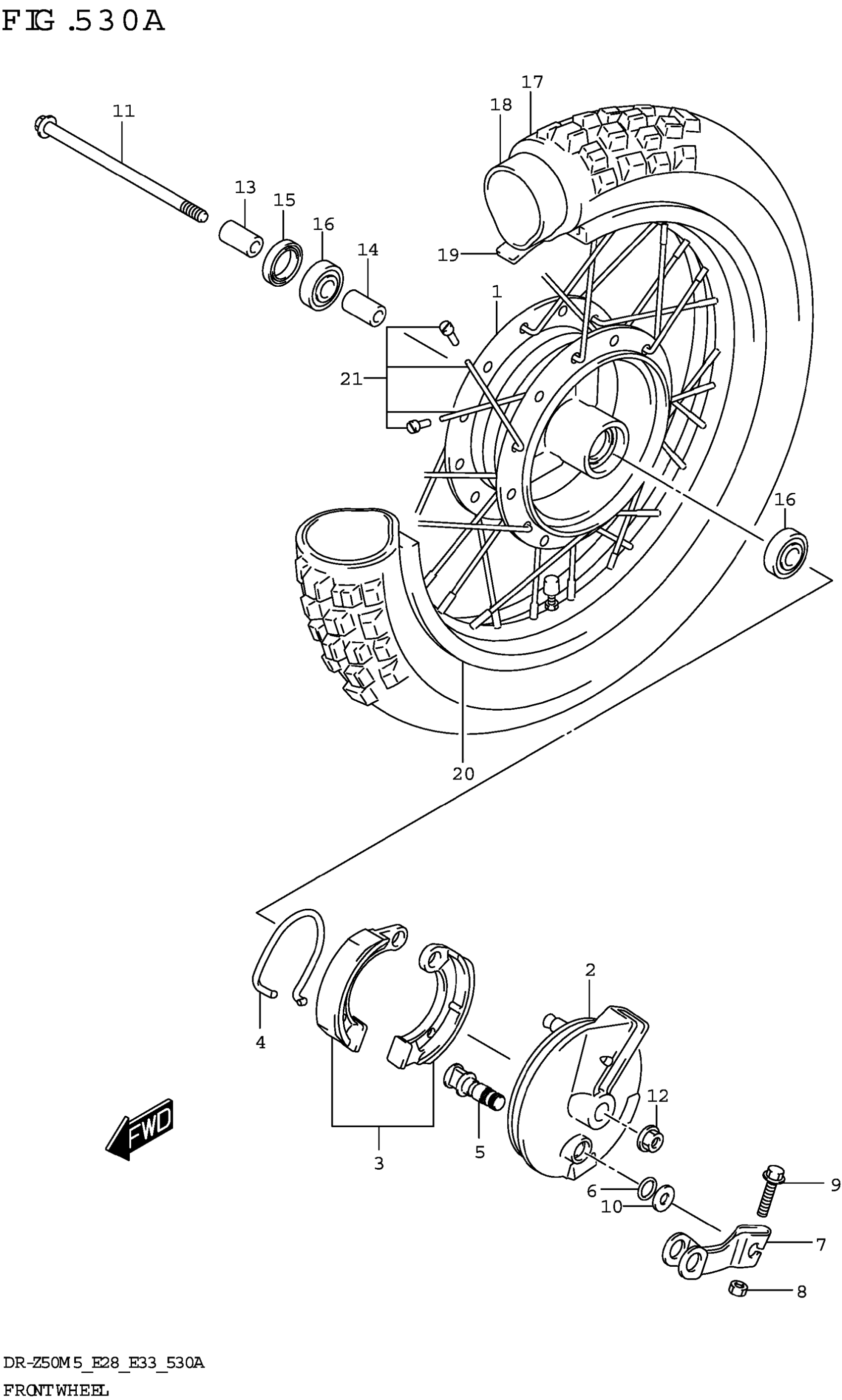 FIG.530A

11
13
15
16
14
18
17
19
1
21
16
20
4
3
5
2
12
6
10
9
7
8
FWD

DR-Z50M5_E28_E33_530A
FRONT WHEEL