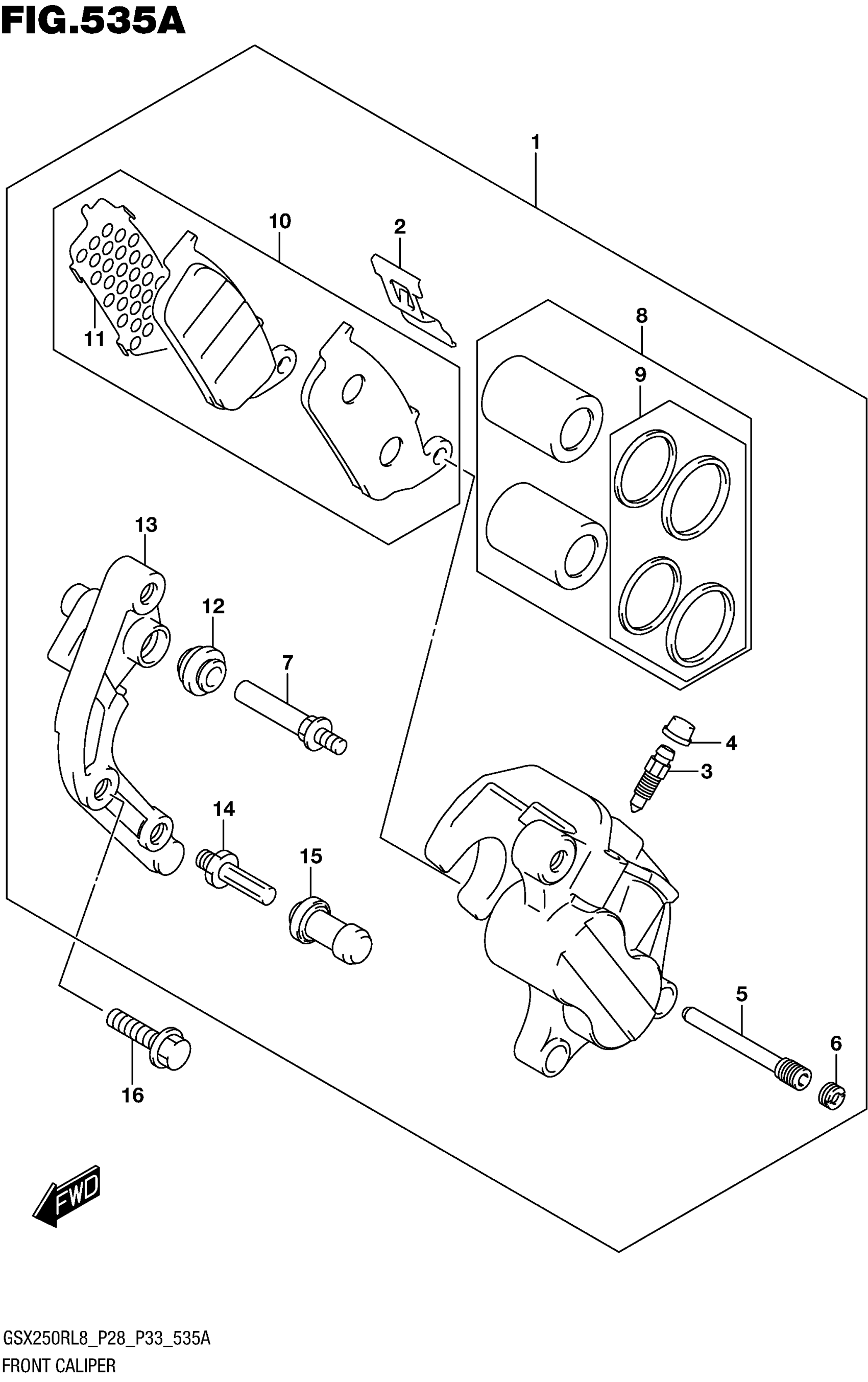 FIG.535A

1

10

2

11

8

9

13

12

7

4

3

14

15

5

6

16

FWD

GSX250RL8_P28_P33_535A
FRONT CALIPER