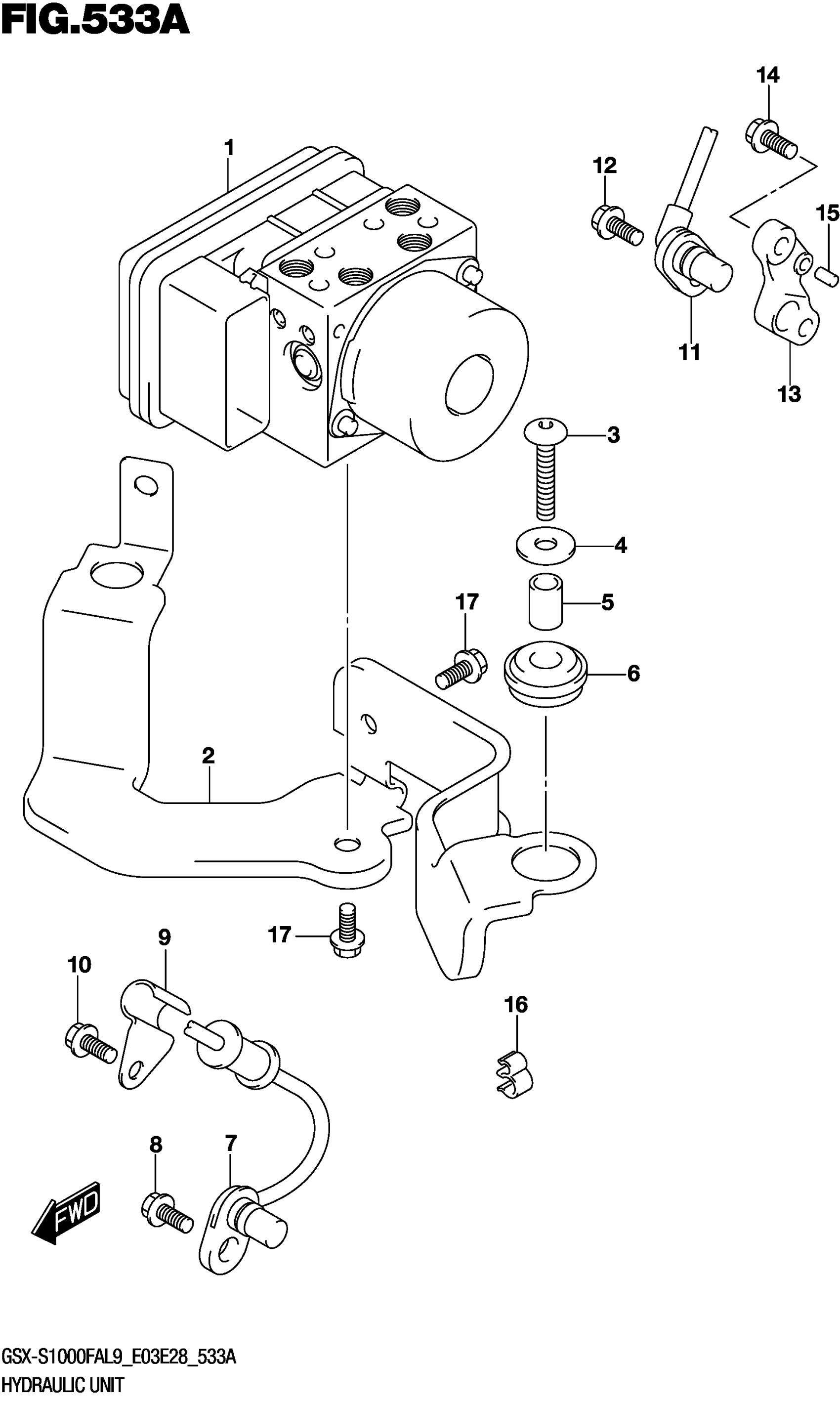 FIG.533A

14
1
12
15
11
13
3
4
17
5
6
2
17
9
10
16
8
7
FWD

GSX-S1000FAL9_E03E28_533A
HYDRAULIC UNIT