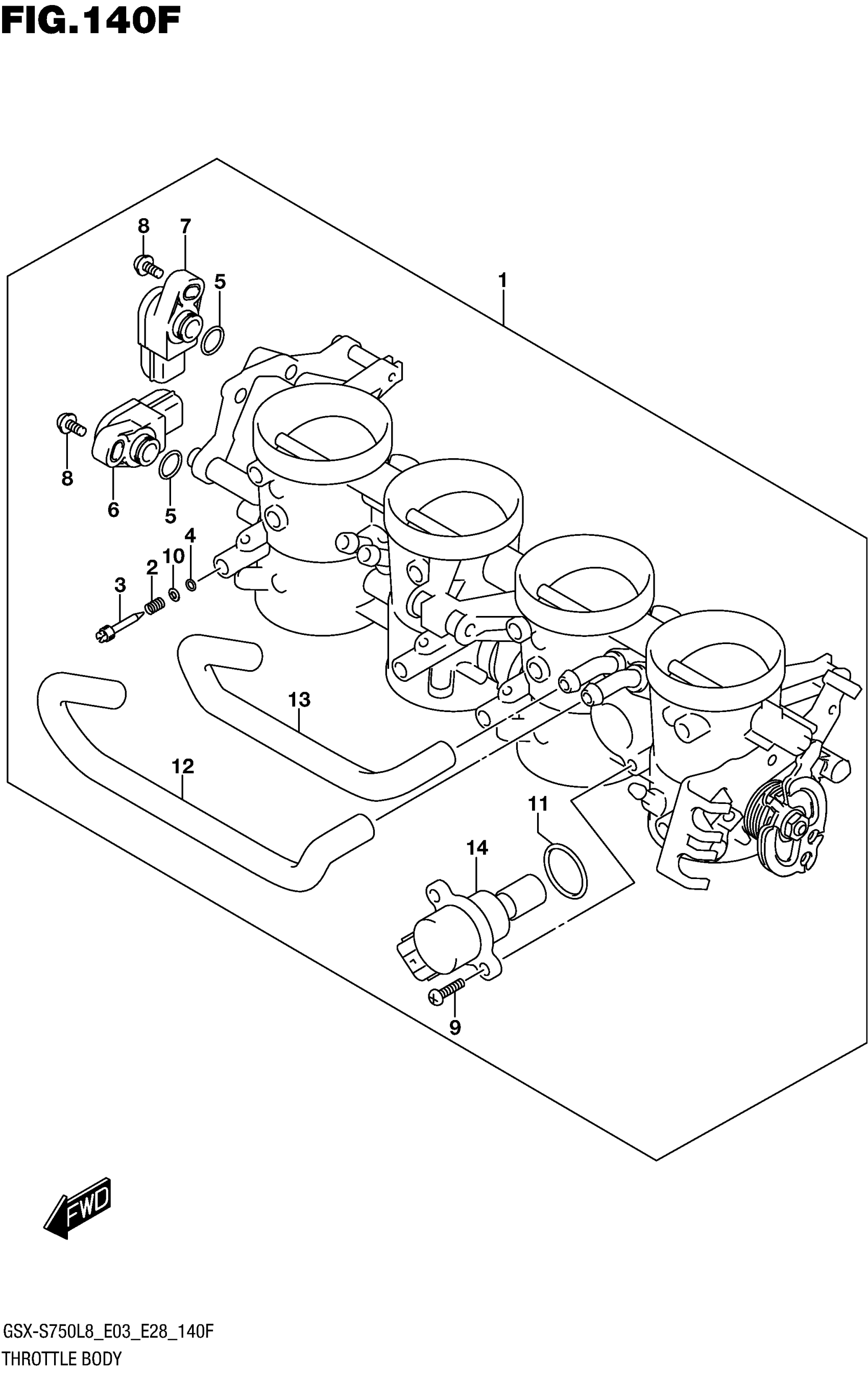 FIG.140F

8
7
5
1
8
6
5
4
10
2
3
13
12
11
14
9

FWD

GSX-S750L8_E03_E28_140F
THROTTLE BODY