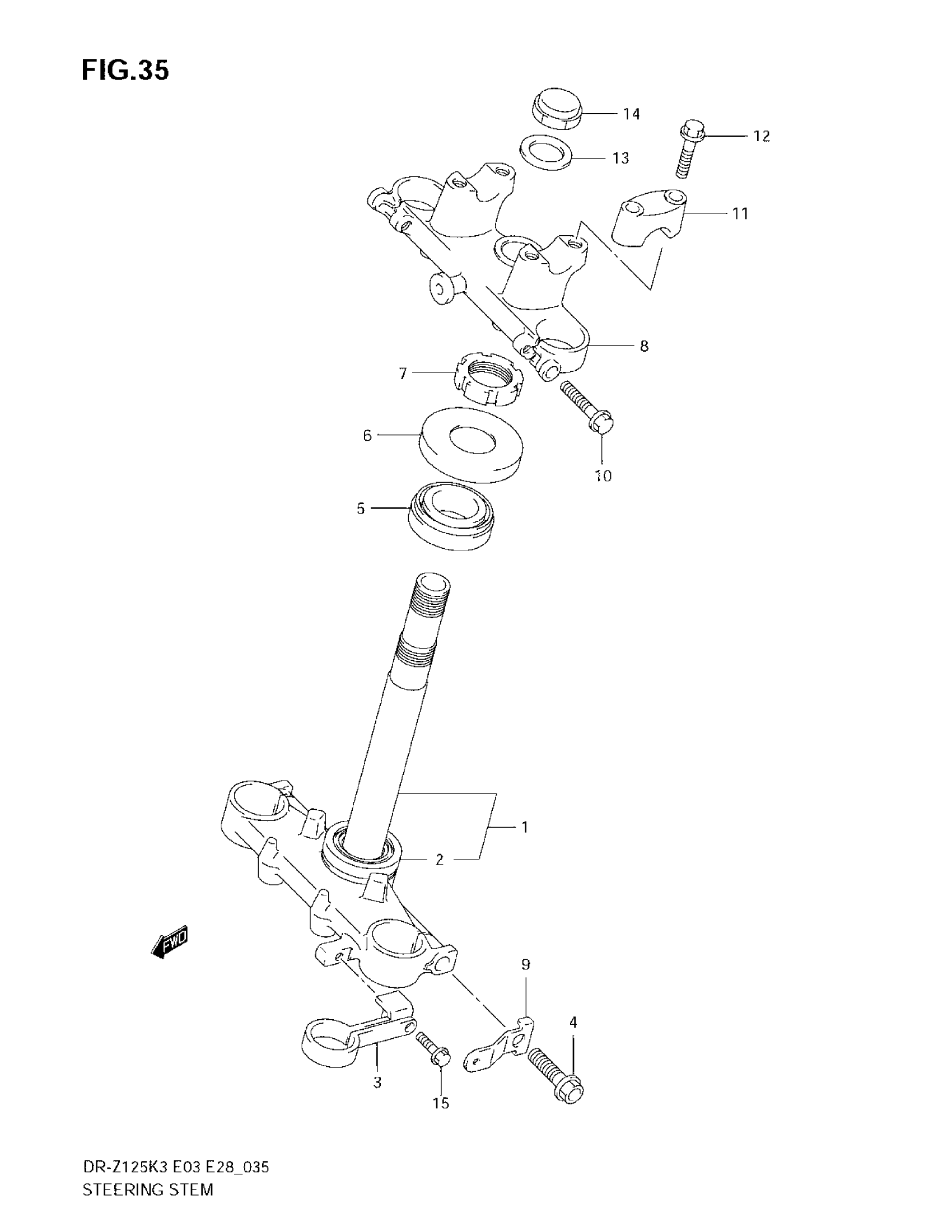 FIG.35

14
12
13
11
8
7
6
10
5
1
2
FWD
9
4
3
15

DR-Z125K3 E03 E28_035
STEERING STEM