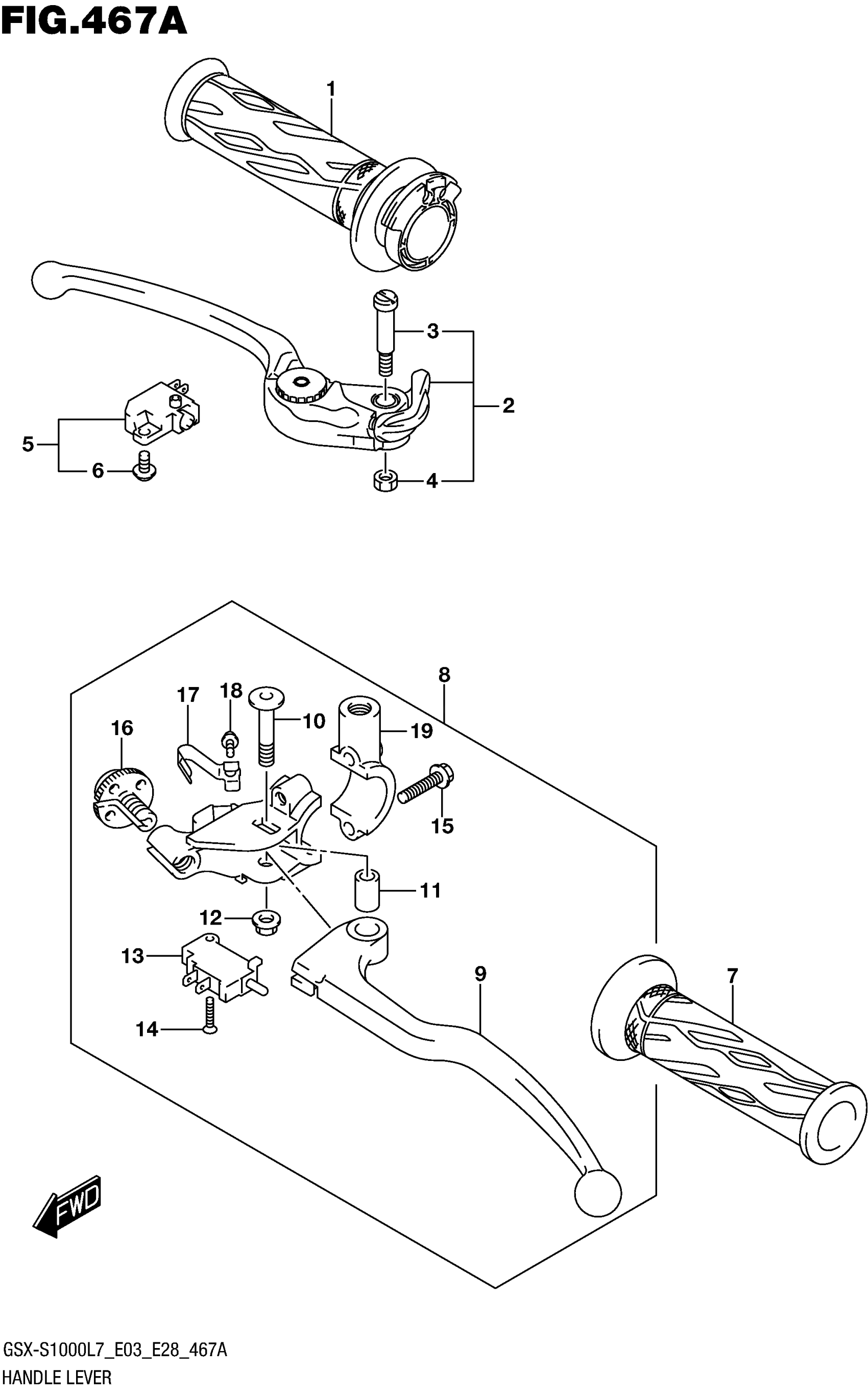 FIG.467A

1
3
2
5
6
4

8
17
18
10
19
16
15
11
12
13
9
7
14

FWD

GSX-S1000L7_E03_E28_467A
HANDLE LEVER