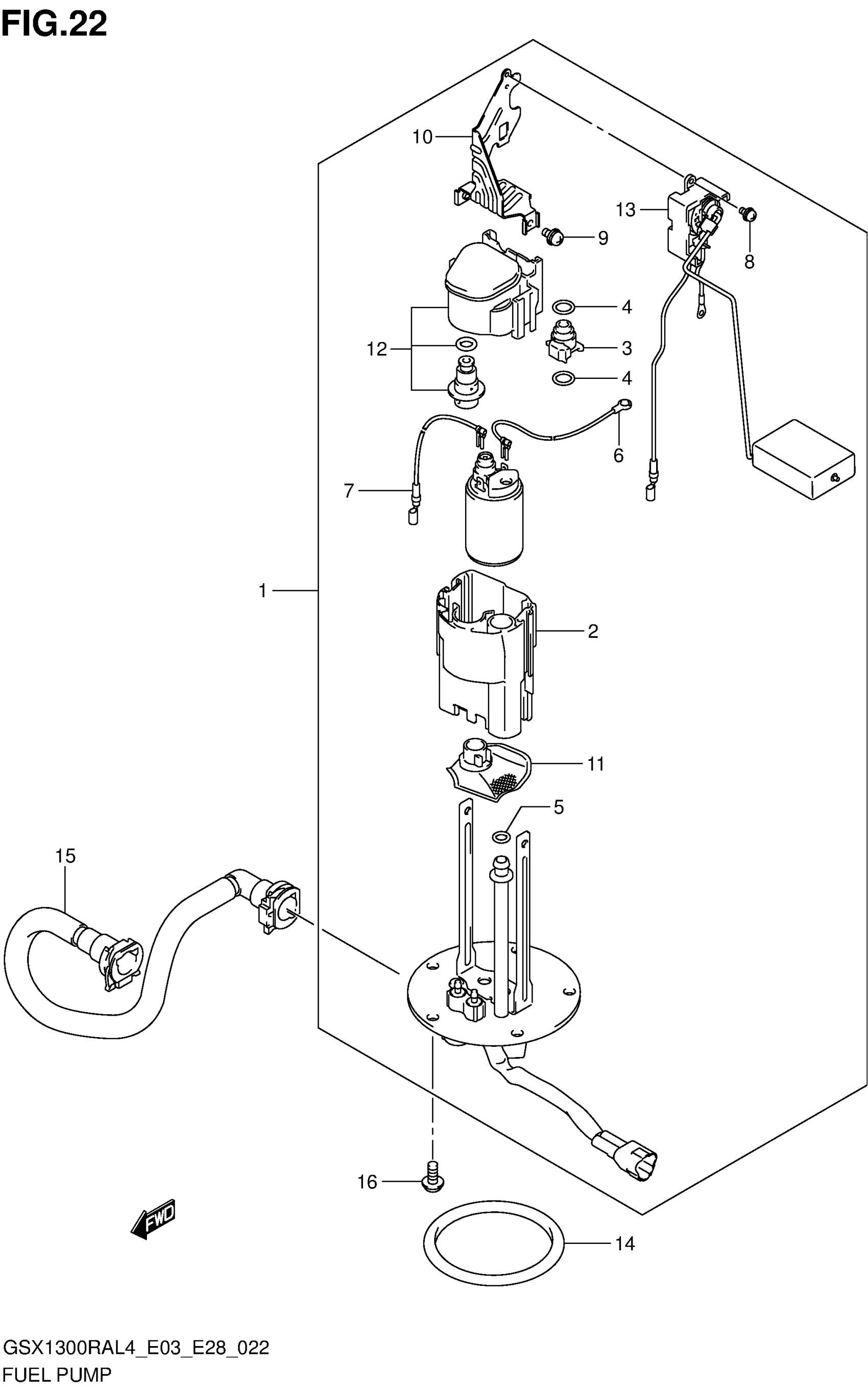 FIG.22

10
13
9
8
4
12
3
4
6
7
1
2
11
5
15
16
FWD
14

GSX1300RAL4_E03_E28_022
FUEL PUMP