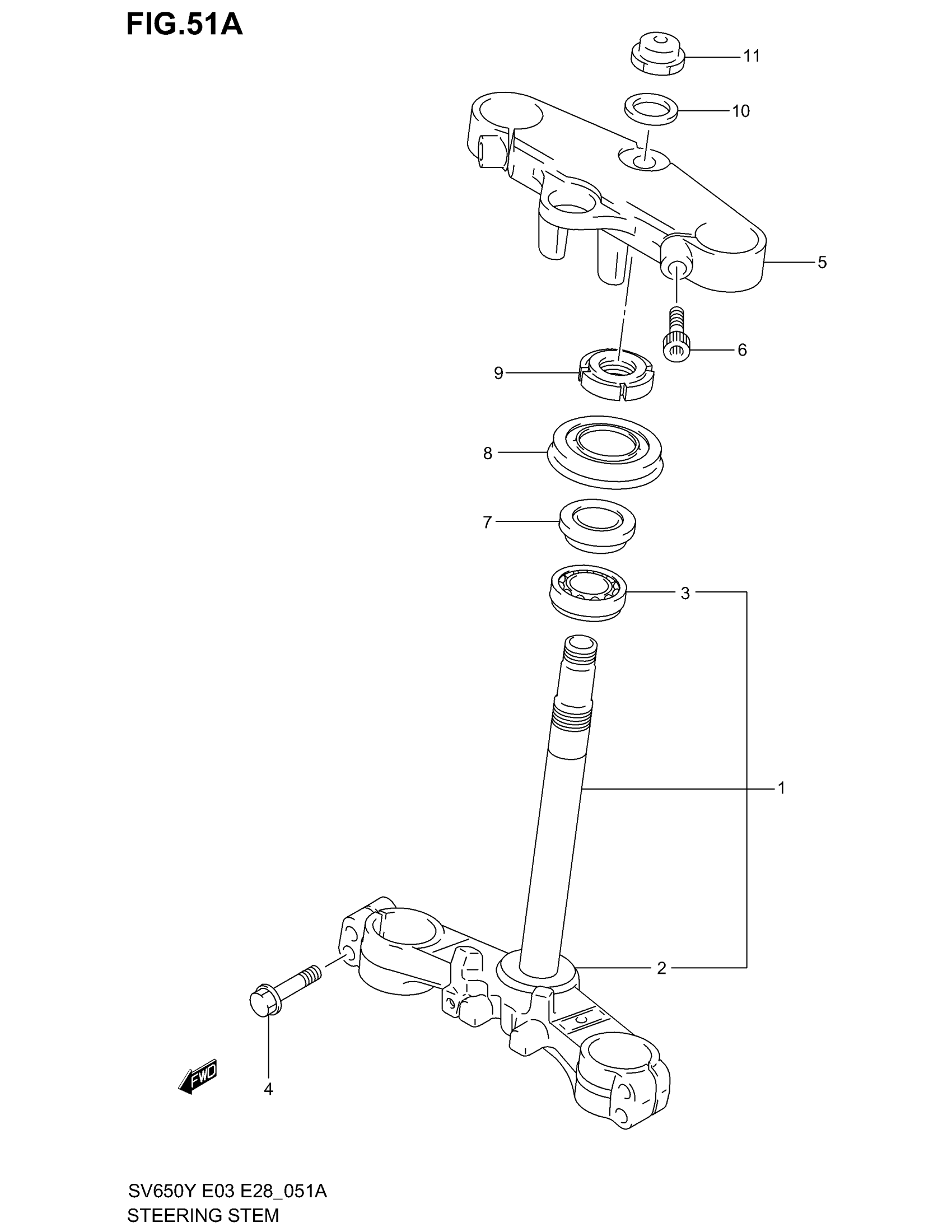 FIG.51A

11

10

5

6

9

8

7

3

1

2

4

FWD

SV650Y E03 E28_051A
STEERING STEM