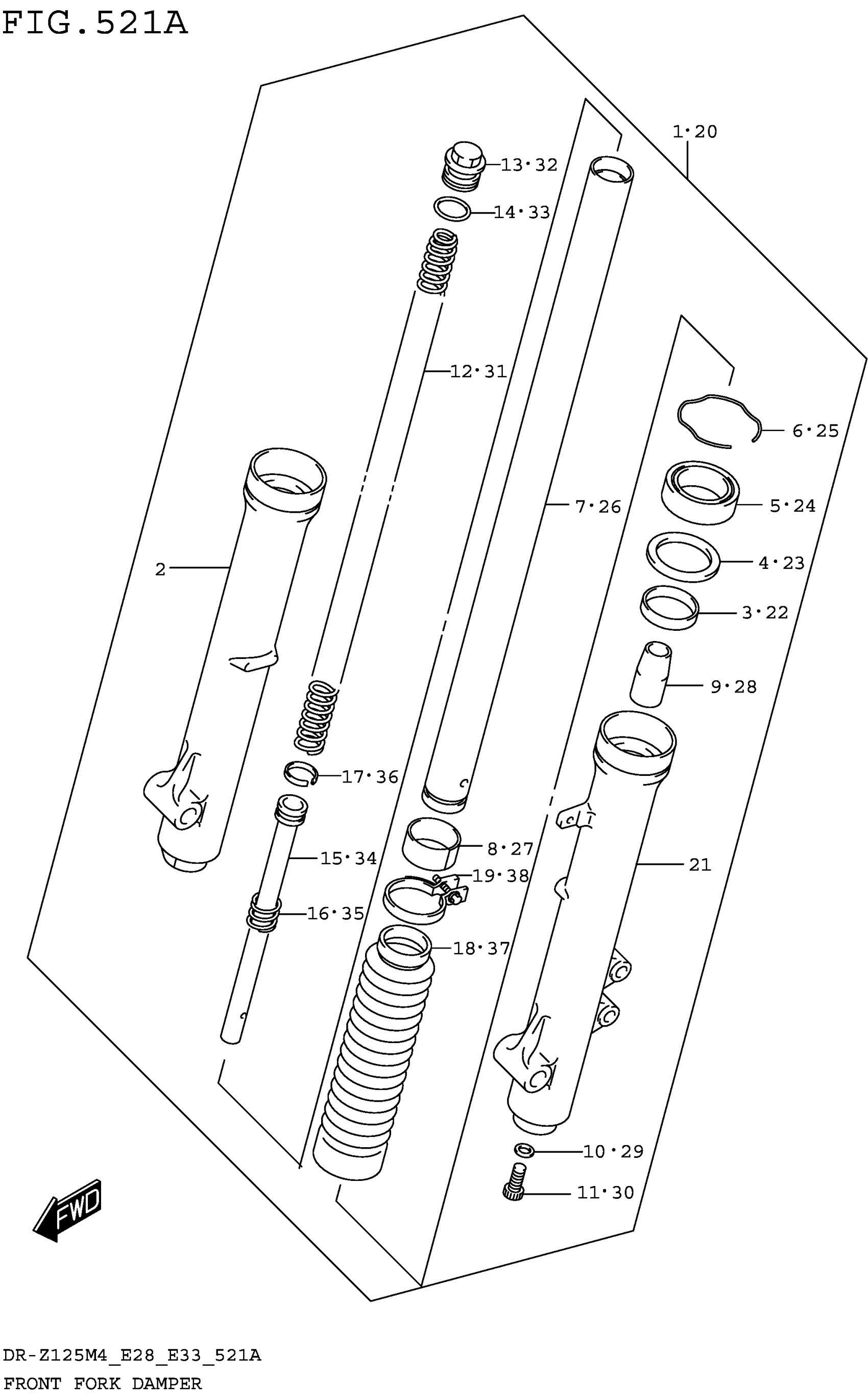 FIG.521A

1·20

13·32

14·33

12·31

6·25

7·26

5·24

2

4·23

3·22

9·28

17·36

8·27

15·34

19·38

21

16·35

18·37

10·29

11·30

FWD

DR-Z125M4_E28_E33_521A

FRONT FORK DAMPER