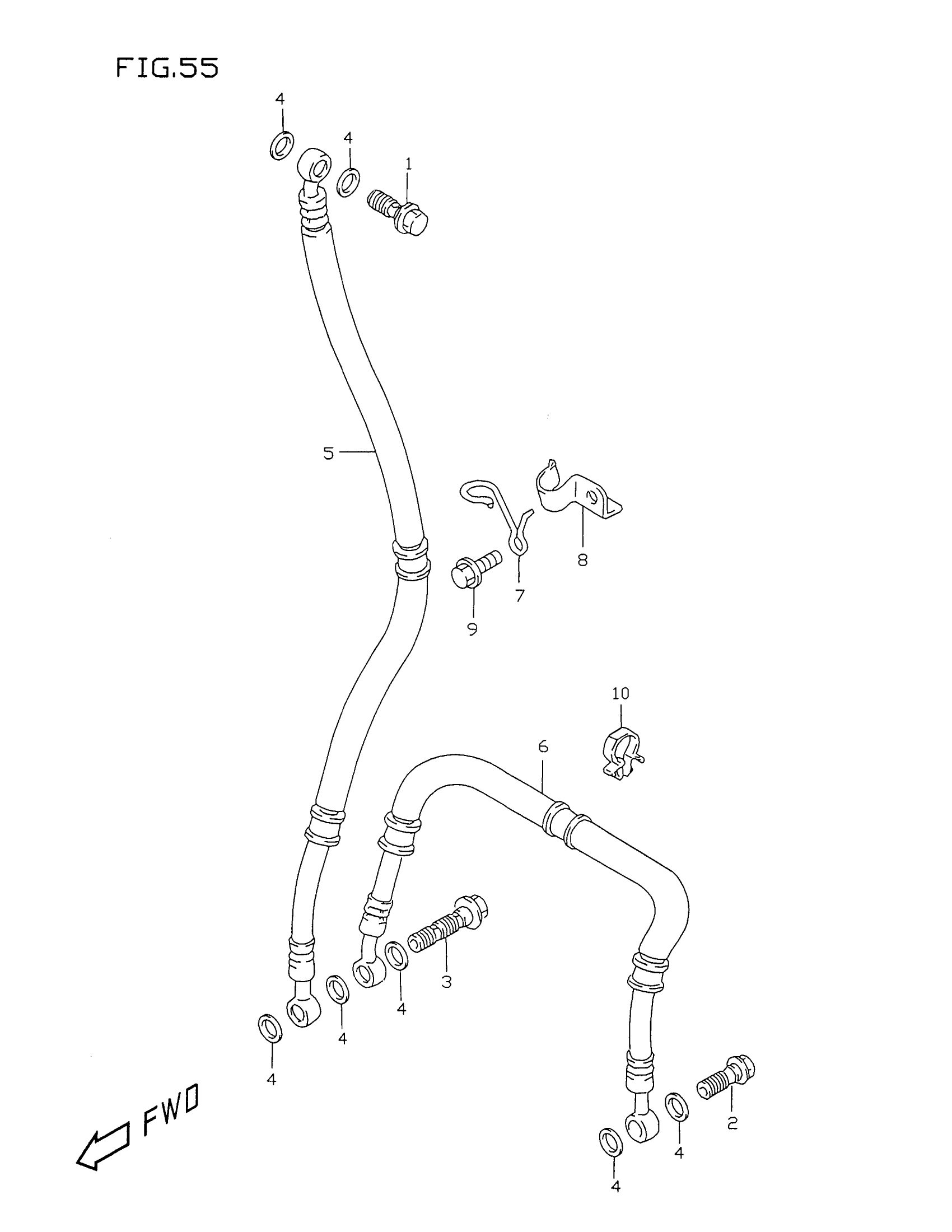 FIG.55

4
4
1
5
8
7
9
10
6
3
4
4
4
2
4
4
FWD