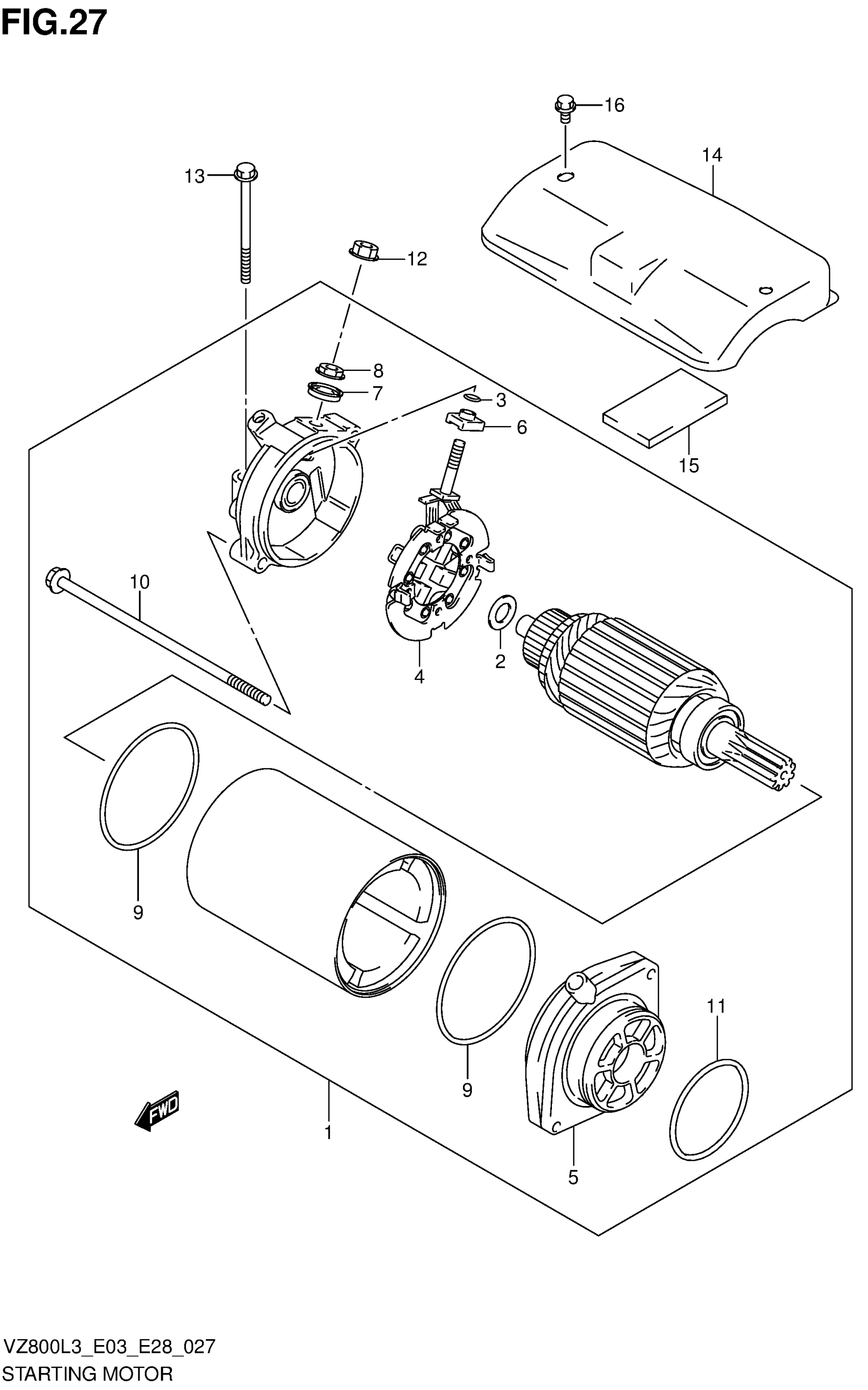 FIG.27

16
14
13
12
8
7
3
6
15
10
4
2
9
9
11
FWD
1
5

VZ800L3_E03_E28_027
STARTING MOTOR