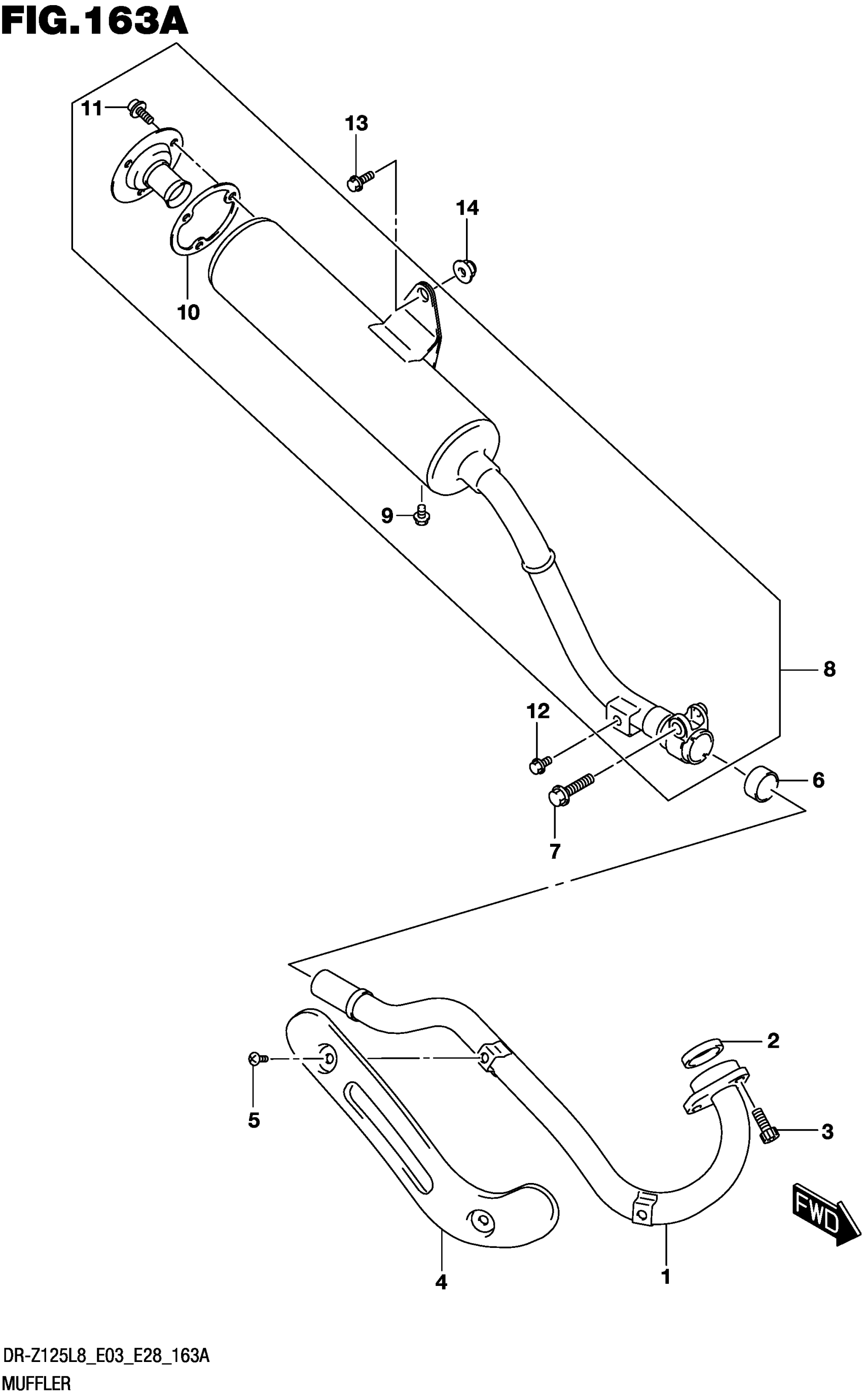 FIG.163A

11

13

14

10

9

8

12

6

7

2

5

3

FWD

4

1

DR-Z125L8_E03_E28_163A
MUFFLER