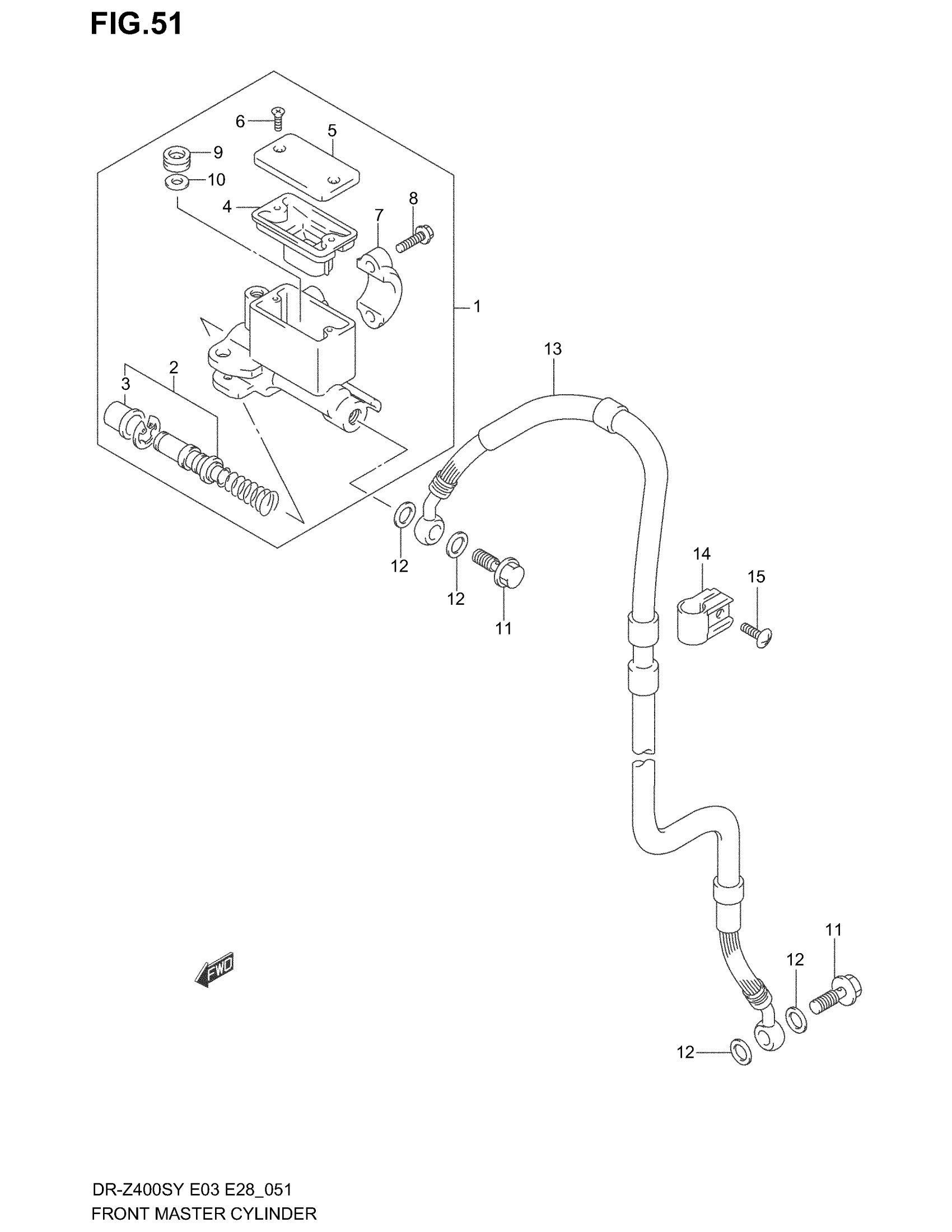 FIG.51

6
5
9
10
4
8
7
1
13
2
3
12
12
11
14
15
FWD
11
12
12

DR-Z400SY E03 E28_051
FRONT MASTER CYLINDER