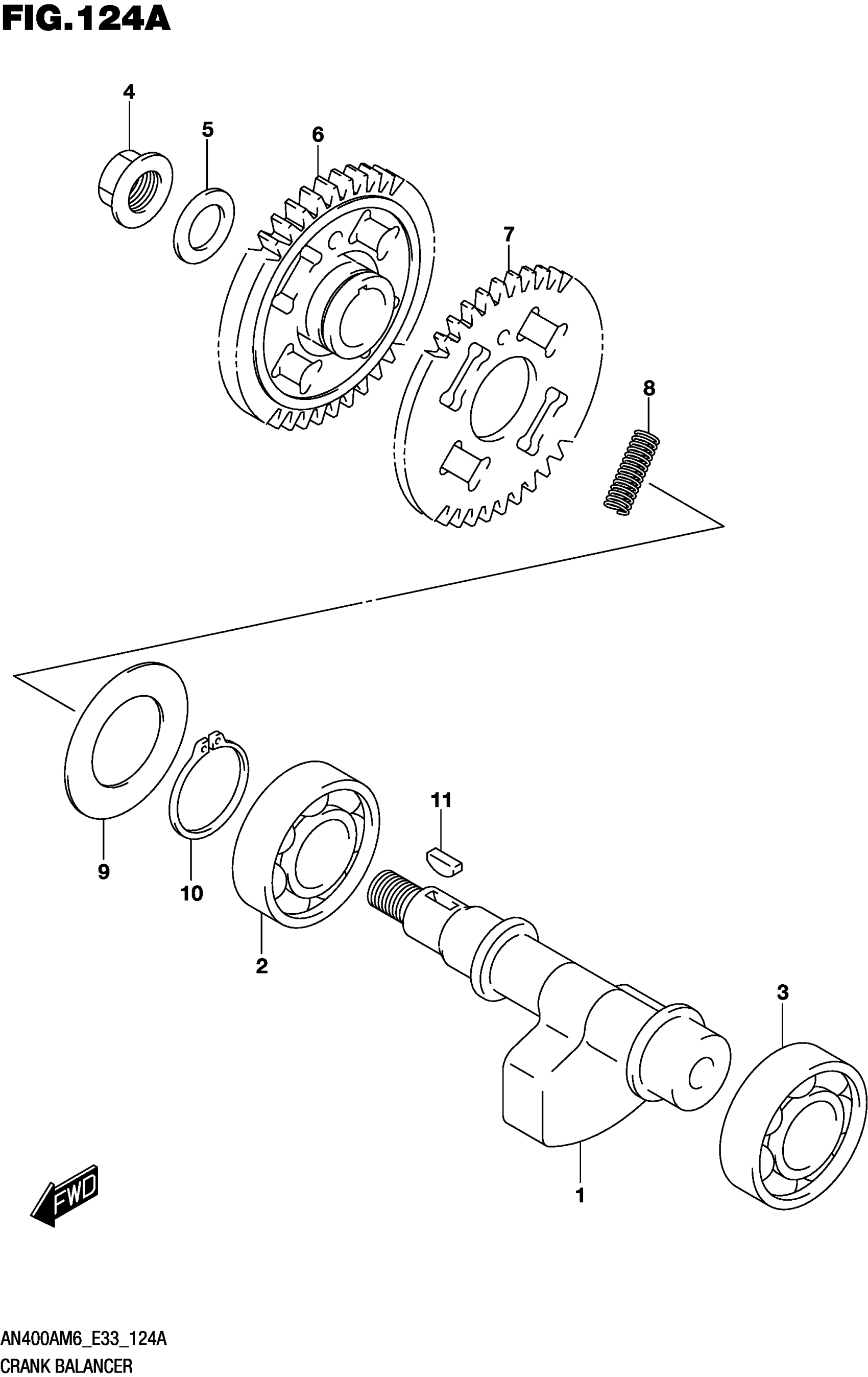 FIG.124A

4
5
6
7
8
9
10
11
2
3
1

FWD

AN400AM6_E33_124A
CRANK BALANCER