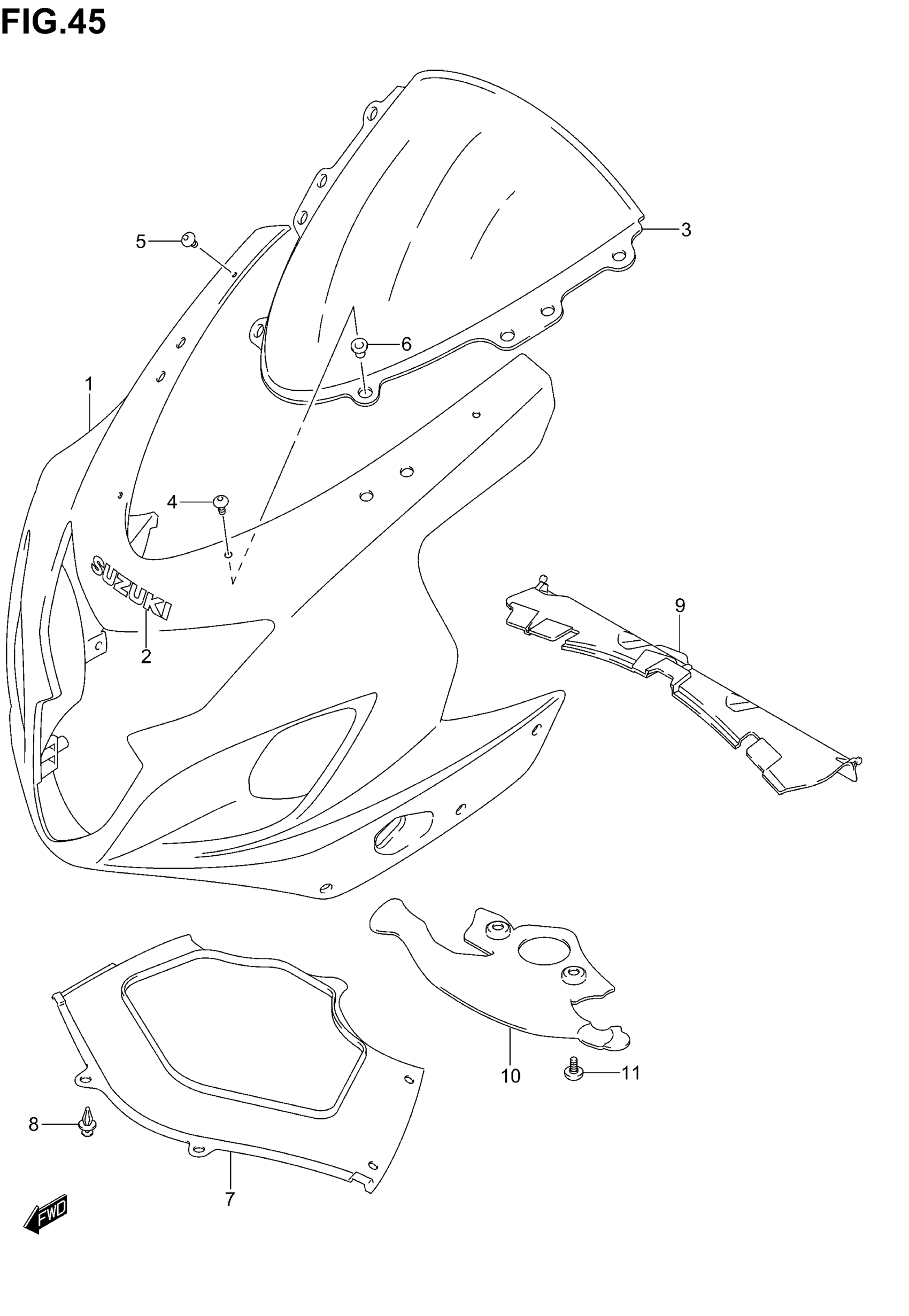 FIG.45

5
3
6
1
4
SUZUKI
2
9
10
11
8
7
FWD