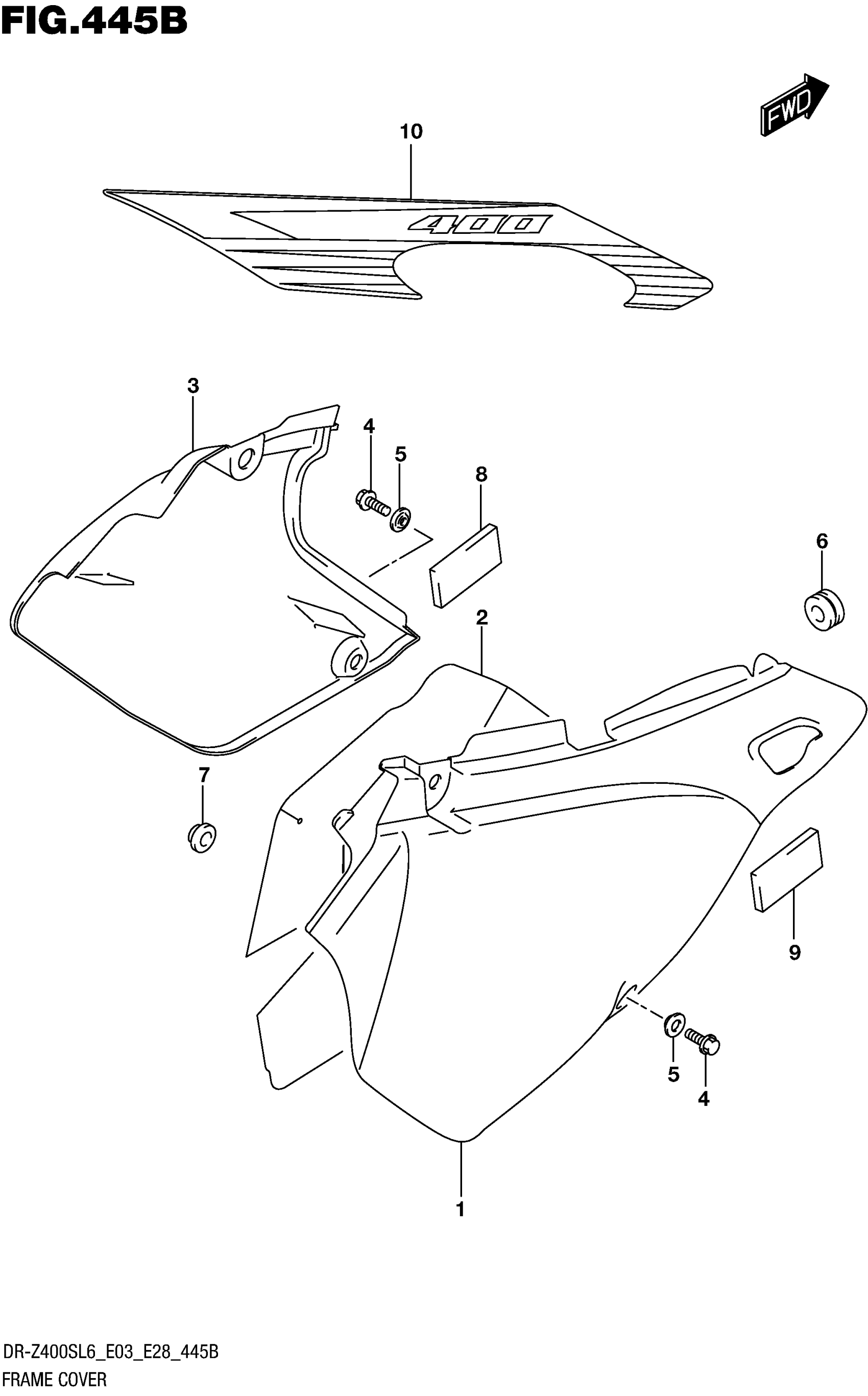 FIG.445B

FWD

10

400

3

4

5

8

6

2

7

9

5

4

1

DR-Z400SL6_E03_E28_445B
FRAME COVER