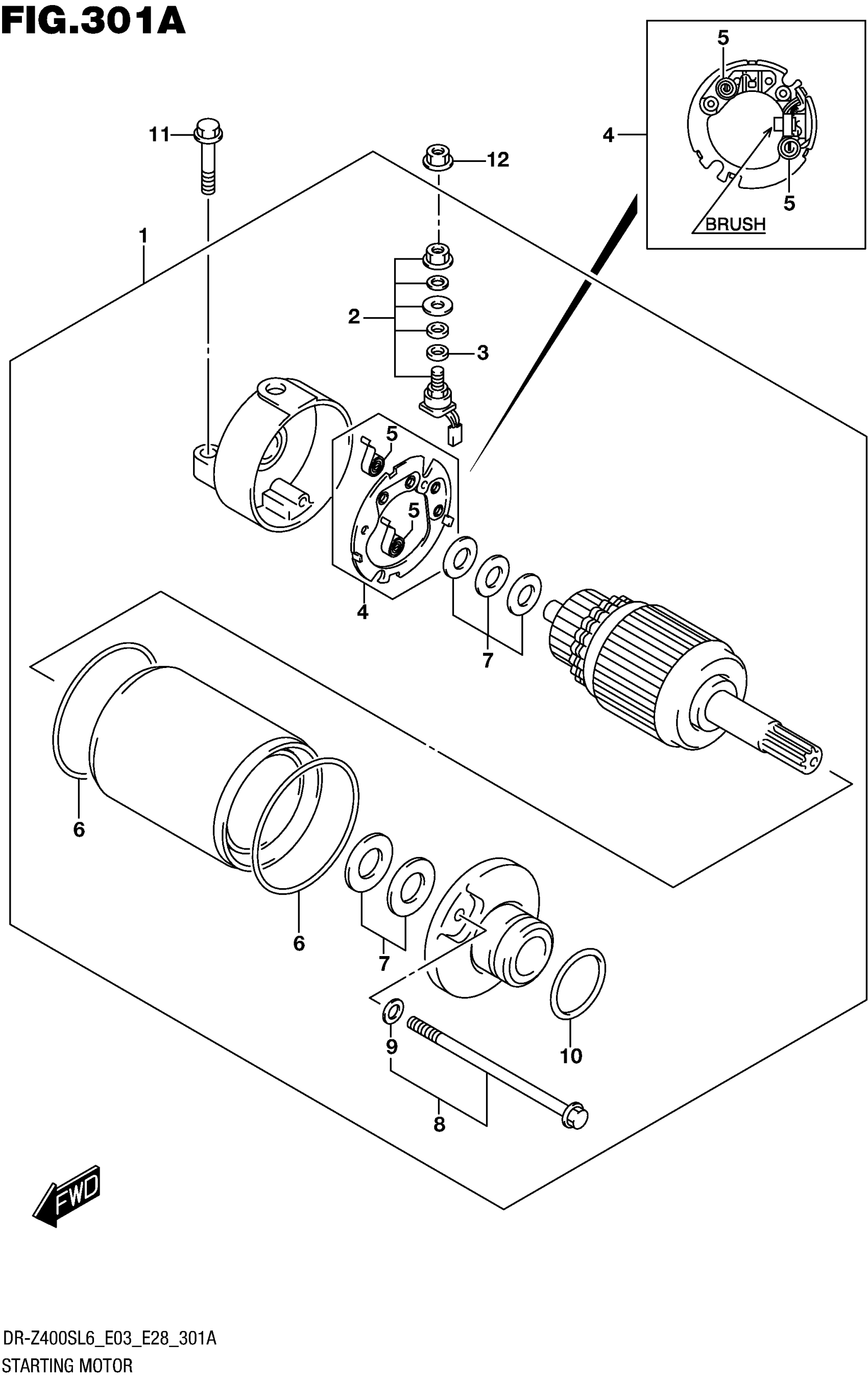 FIG.301A

5

4

5

BRUSH

11

12

1

2

3

5

5

4

7

6

6

7

9

10

8

FWD

DR-Z400SL6_E03_E28_301A
STARTING MOTOR