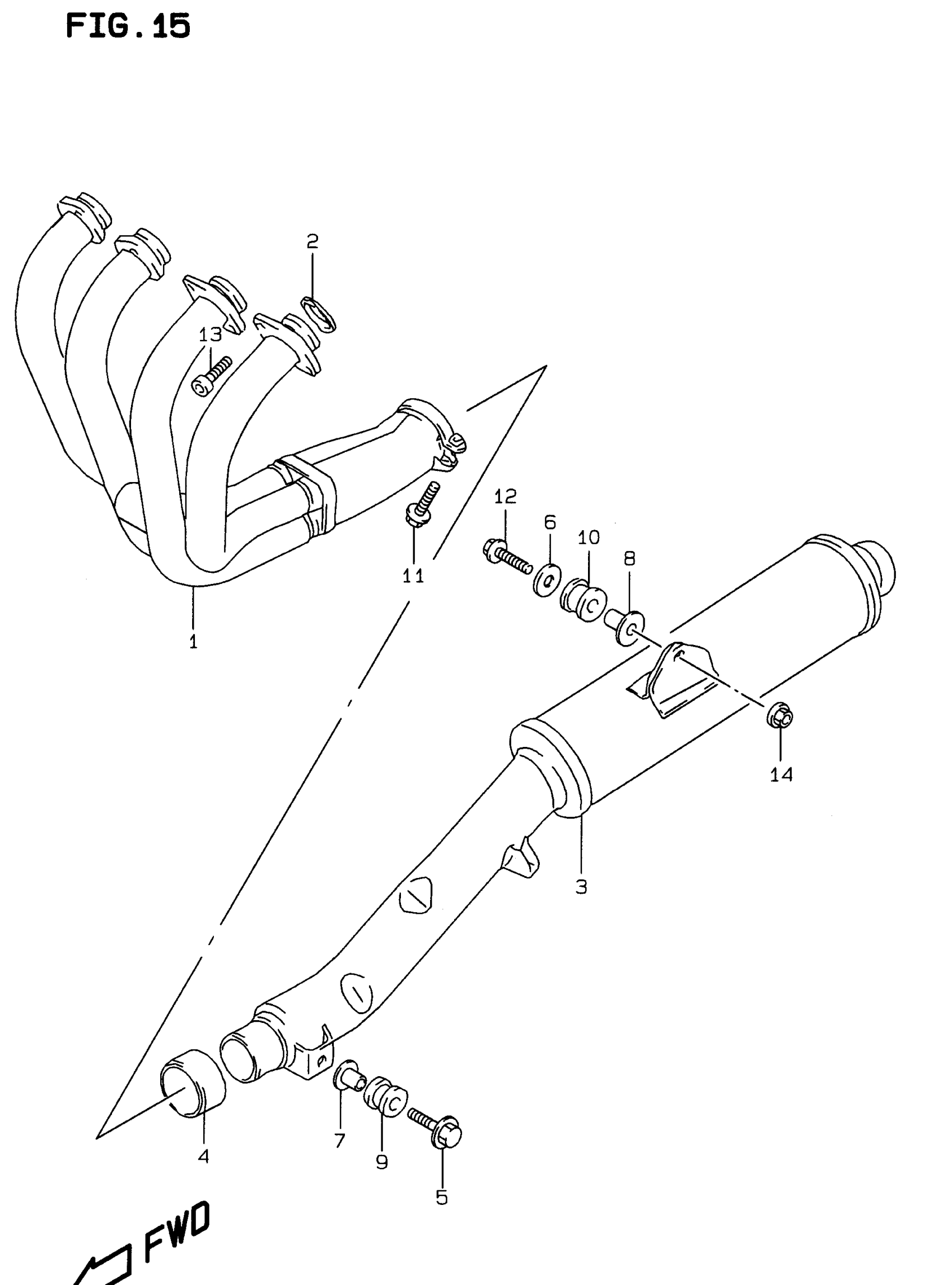 FIG.15

2

13

12

6

10

8

11

1

14

3

4

7

9

5

FWD