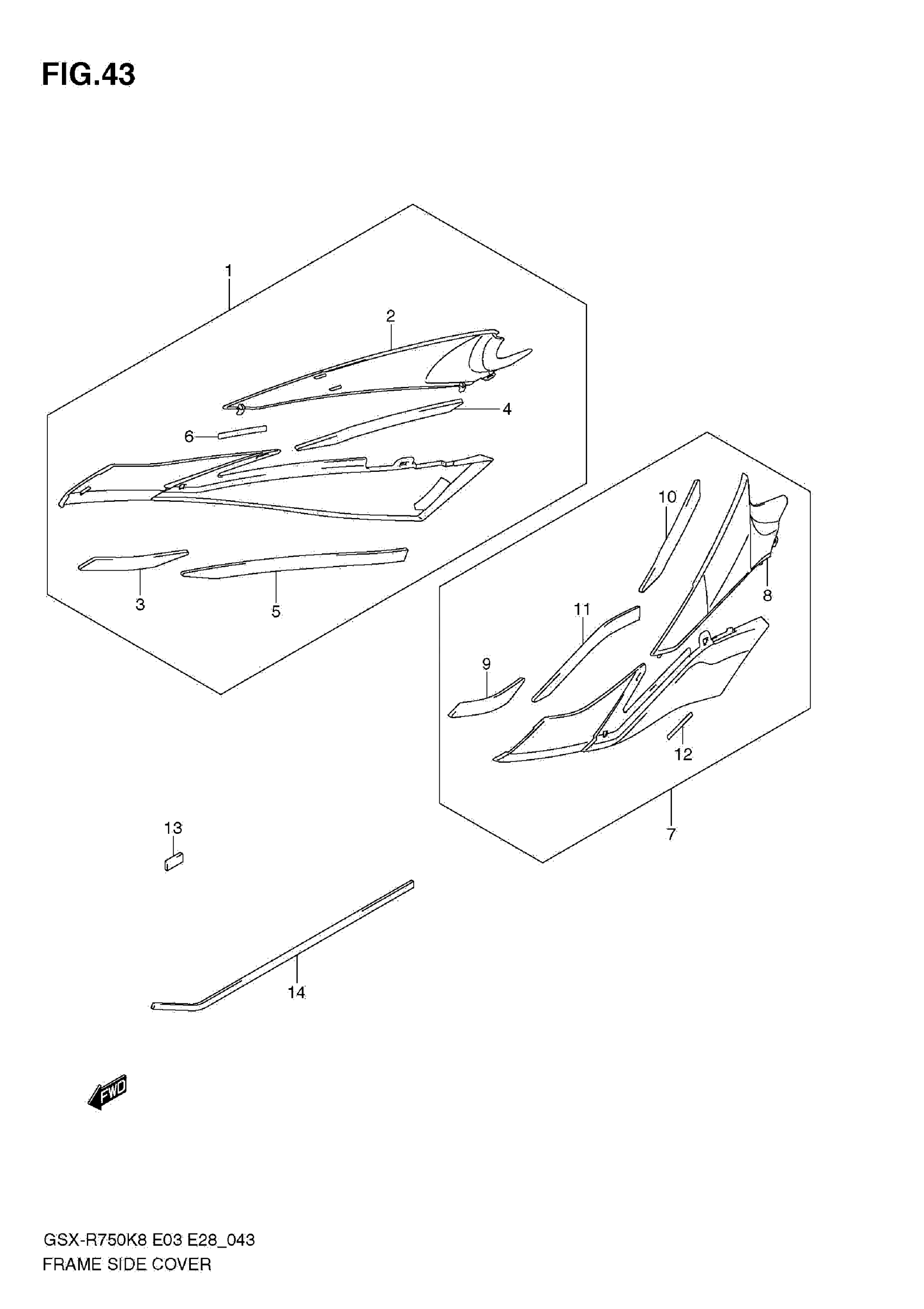 FIG.43

1
2
4
6
3
5

10
8
11
9
12
7

13
14

FWD

GSX-R750K8 E03 E28_043
FRAME SIDE COVER