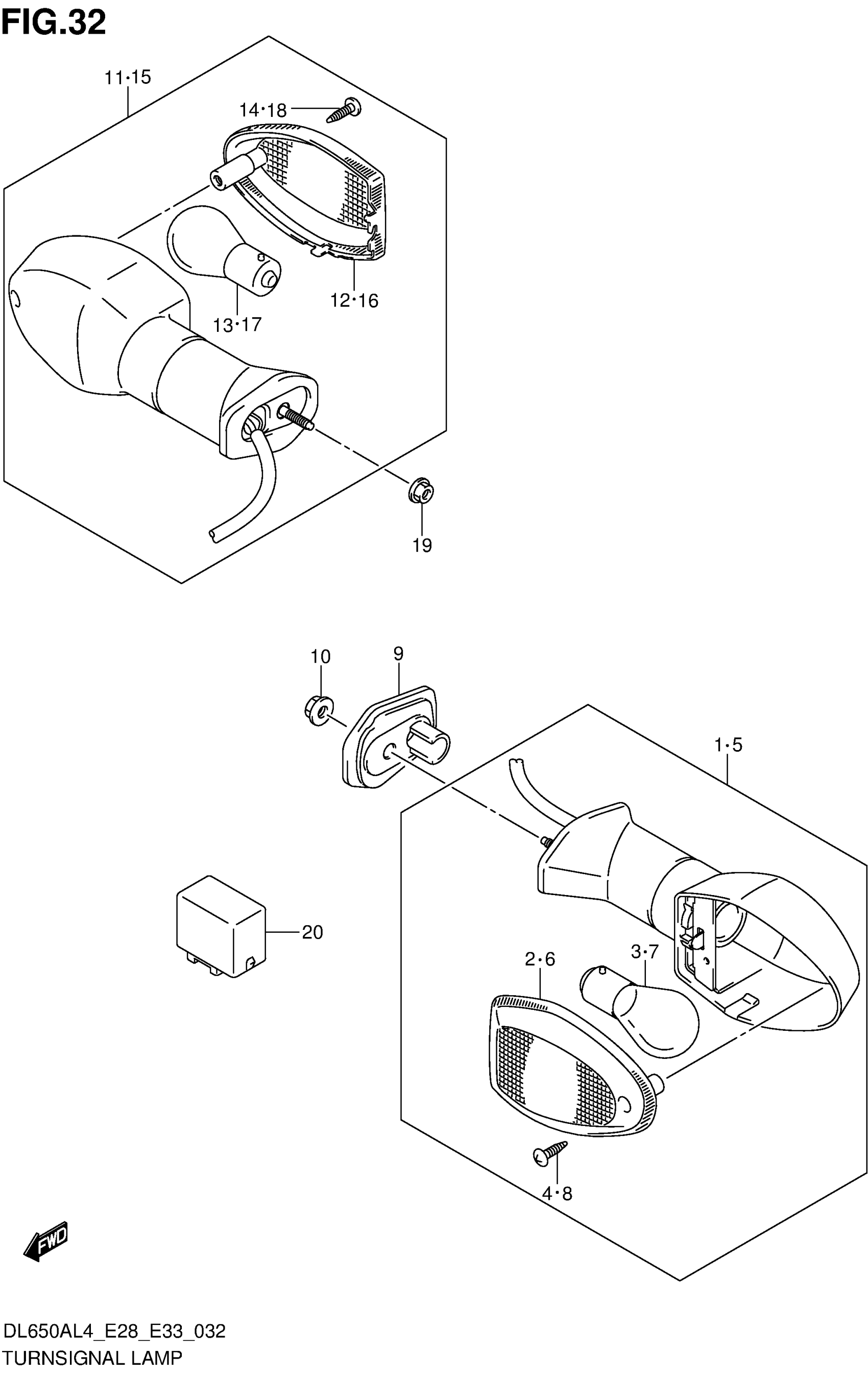 FIG.32

11·15

14·18

12·16

13·17

19

10

9

1·5

20

2·6

3·7

4·8

FWD

DL650AL4_E28_E33_032
TURNSIGNAL LAMP