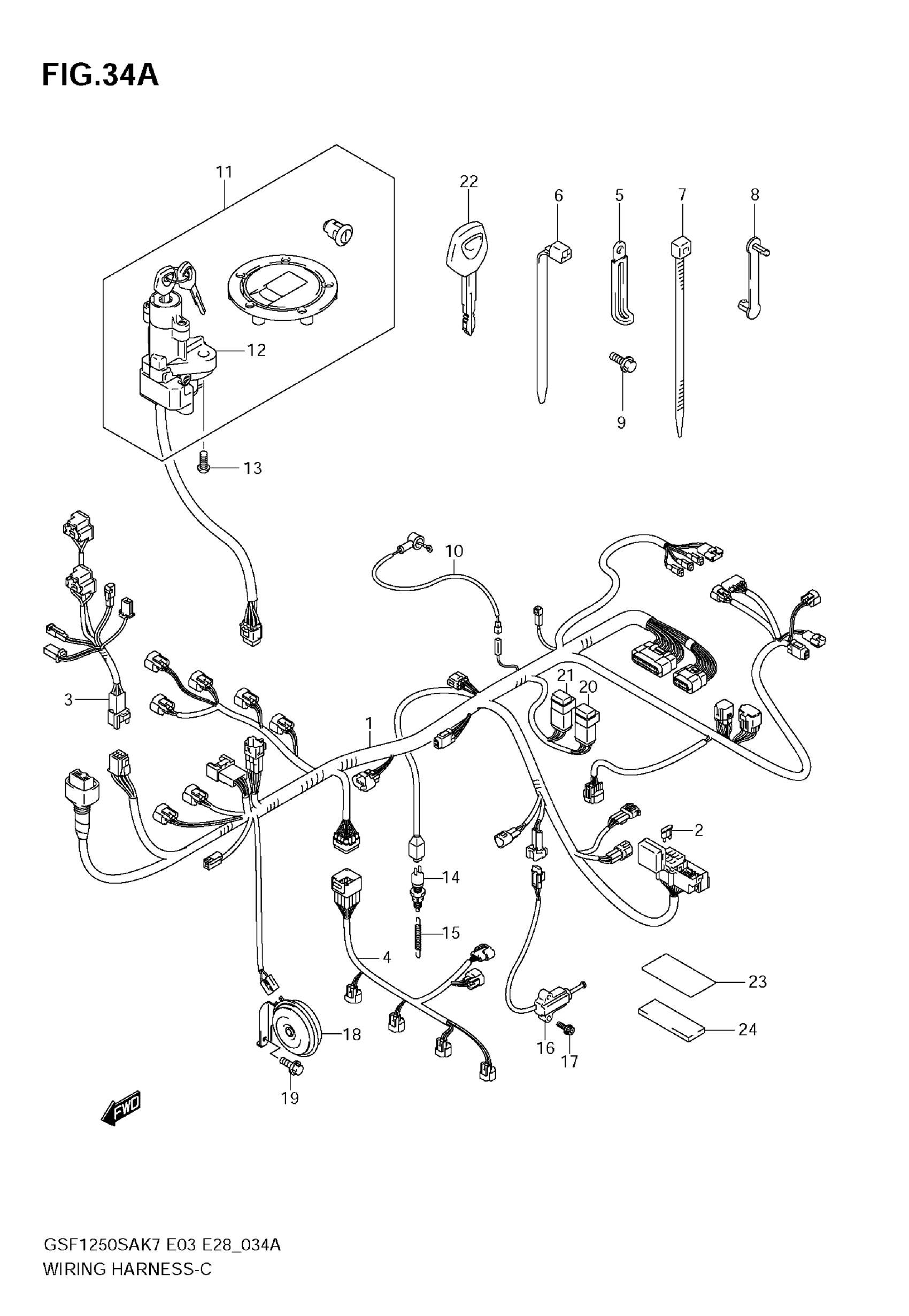 FIG.34A

11
22
6
5
7
8
12
9
13
10
3
21
20
1
2
14
15
4
23
24
18
16
17
19
FWD

GSF1250SAK7 E03 E28_034A
WIRING HARNESS-C