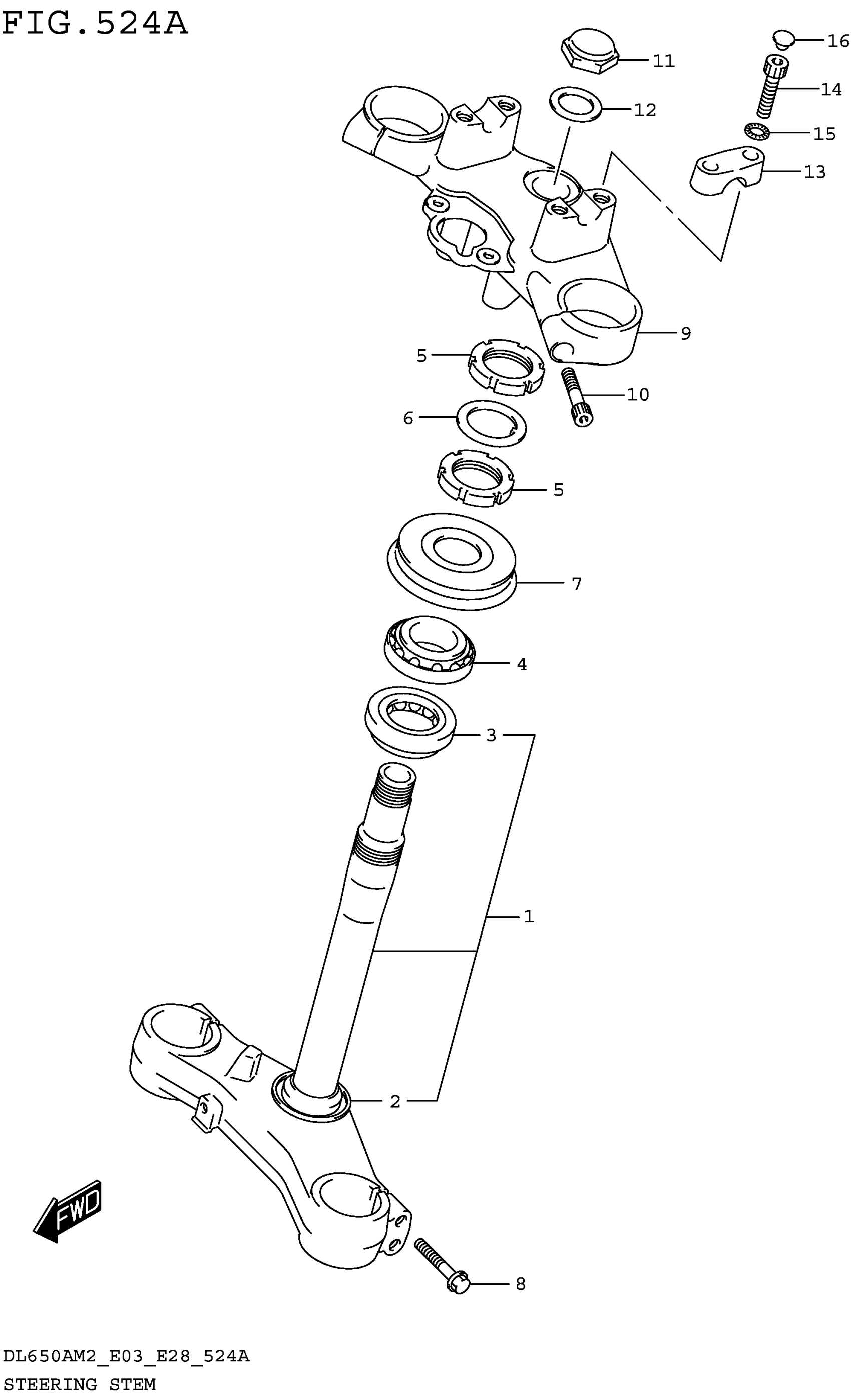 FIG.524A

16
11
14
12
15
13
9
5
10
6
5
7
4
3
1
2
FWD
8

DL650AM2_E03_E28_524A
STEERING STEM