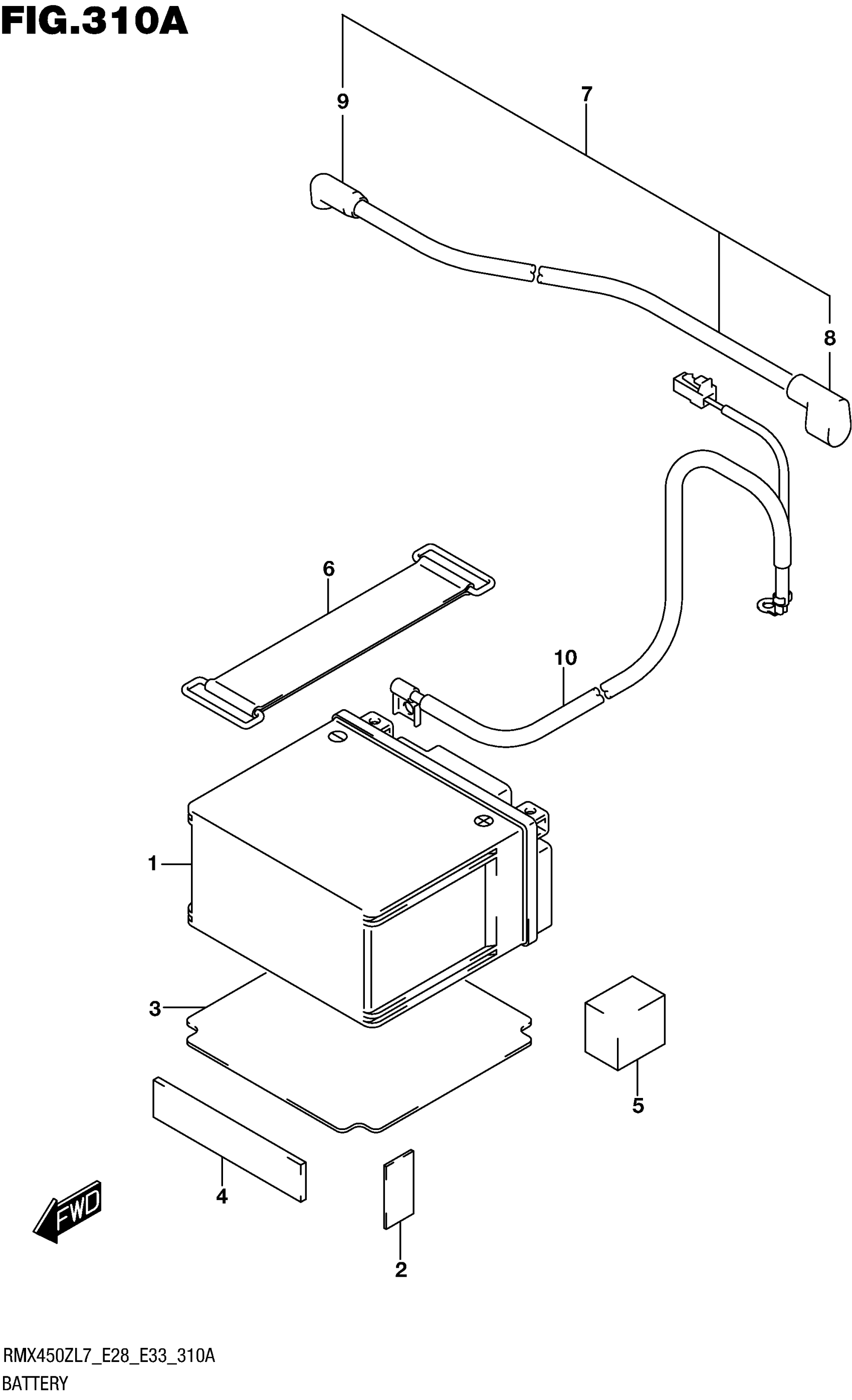 FIG.310A

9
7
8
6
10
1
3
5
4
FWD
2

RMX450ZL7_E28_E33_310A
BATTERY