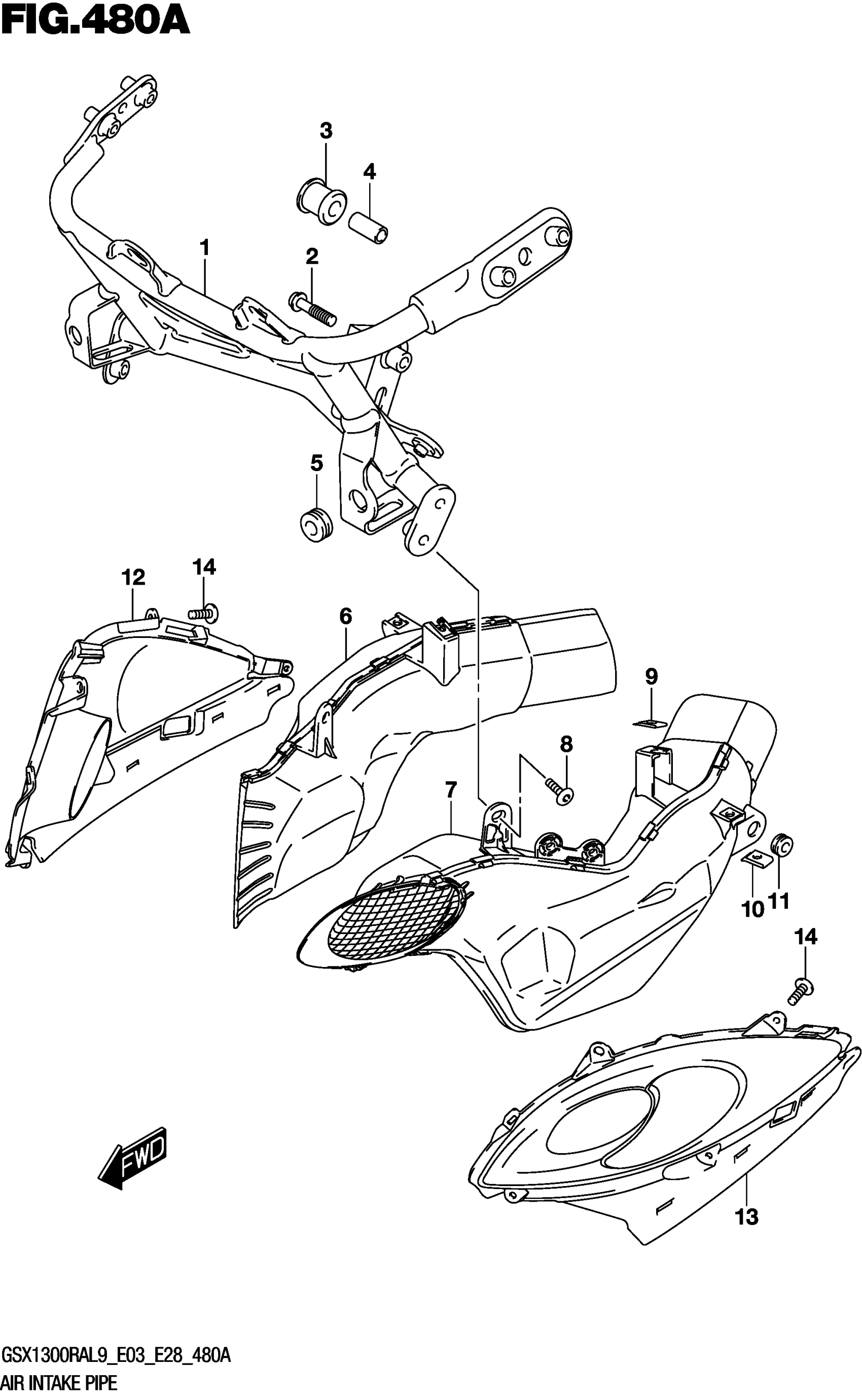 FIG.480A

3
4
1
2
5
12
14
6
9
8
7
10
11
14
FWD
13

GSX1300RAL9_E03_E28_480A
AIR INTAKE PIPE