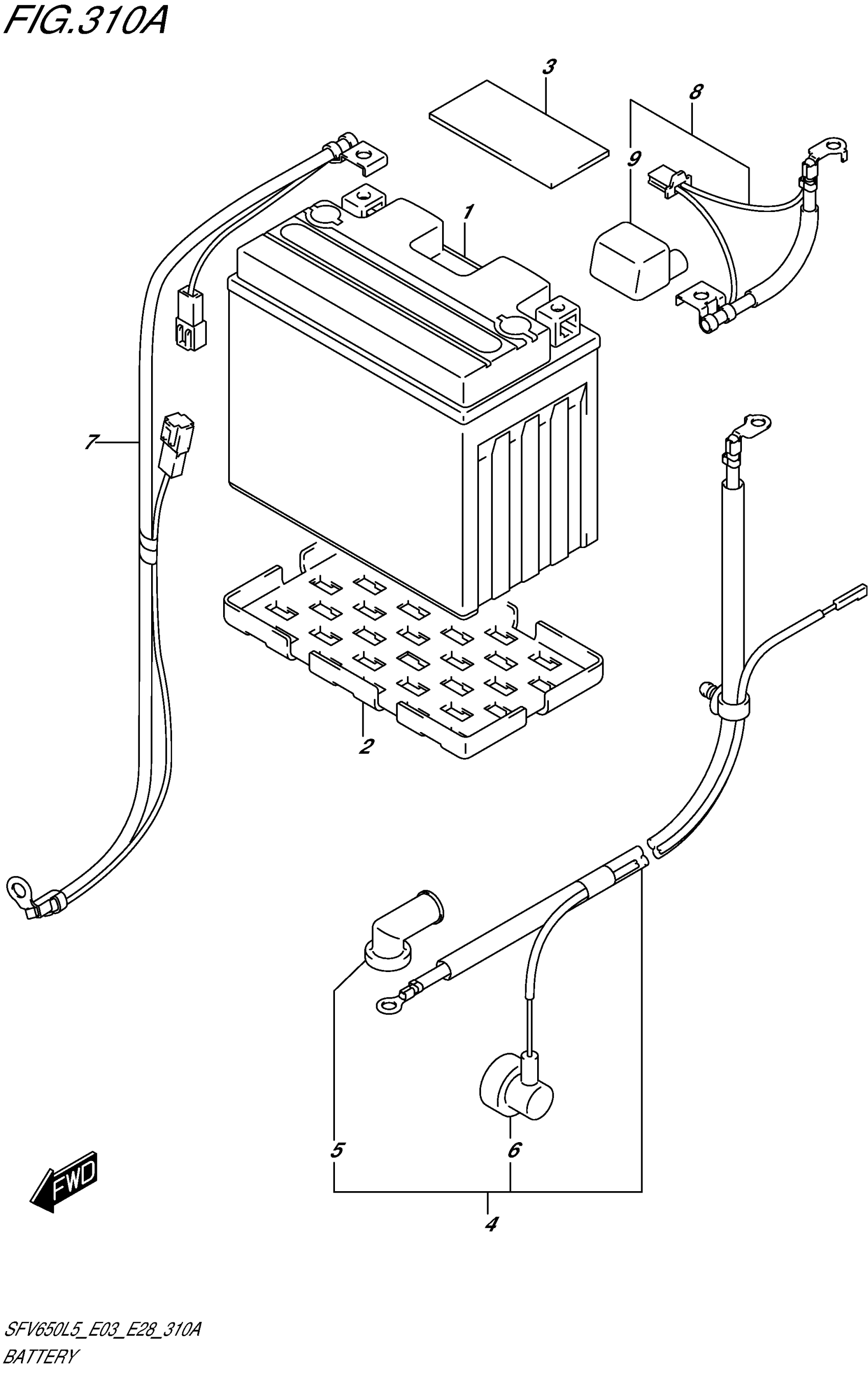 FIG.310A

3

8

9

1

7

2

5

6

4

FWD

SFV650L5_E03_E28_310A
BATTERY