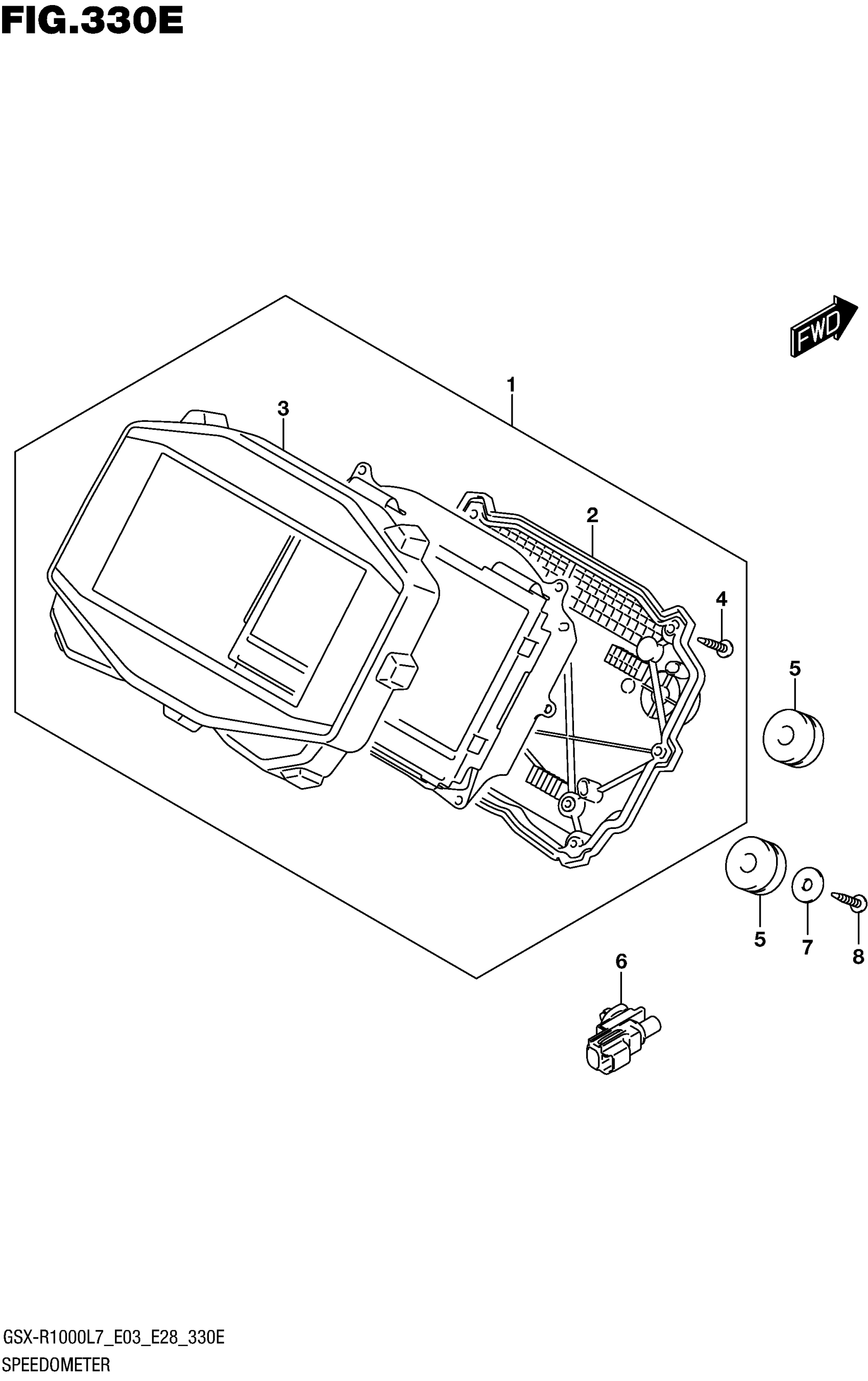 FIG.330E

FWD

1

3

2

4

5

5

7

8

6

GSX-R1000L7_E03_E28_330E
SPEEDOMETER