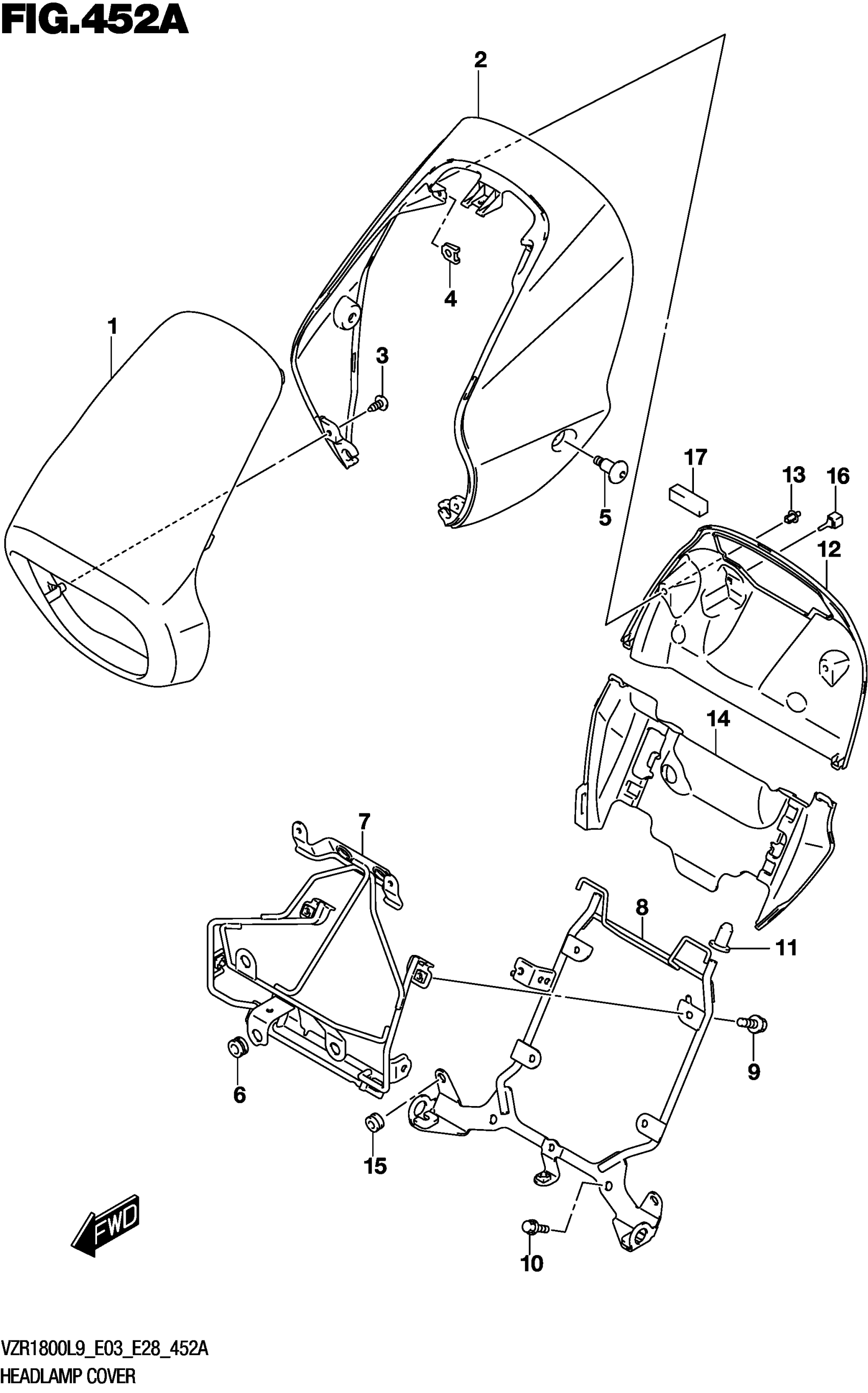 FIG.452A

2

4

1

3

5

17

13

16

12

14

7

8

11

9

6

15

FWD

10

VZR1800L9_E03_E28_452A
HEADLAMP COVER