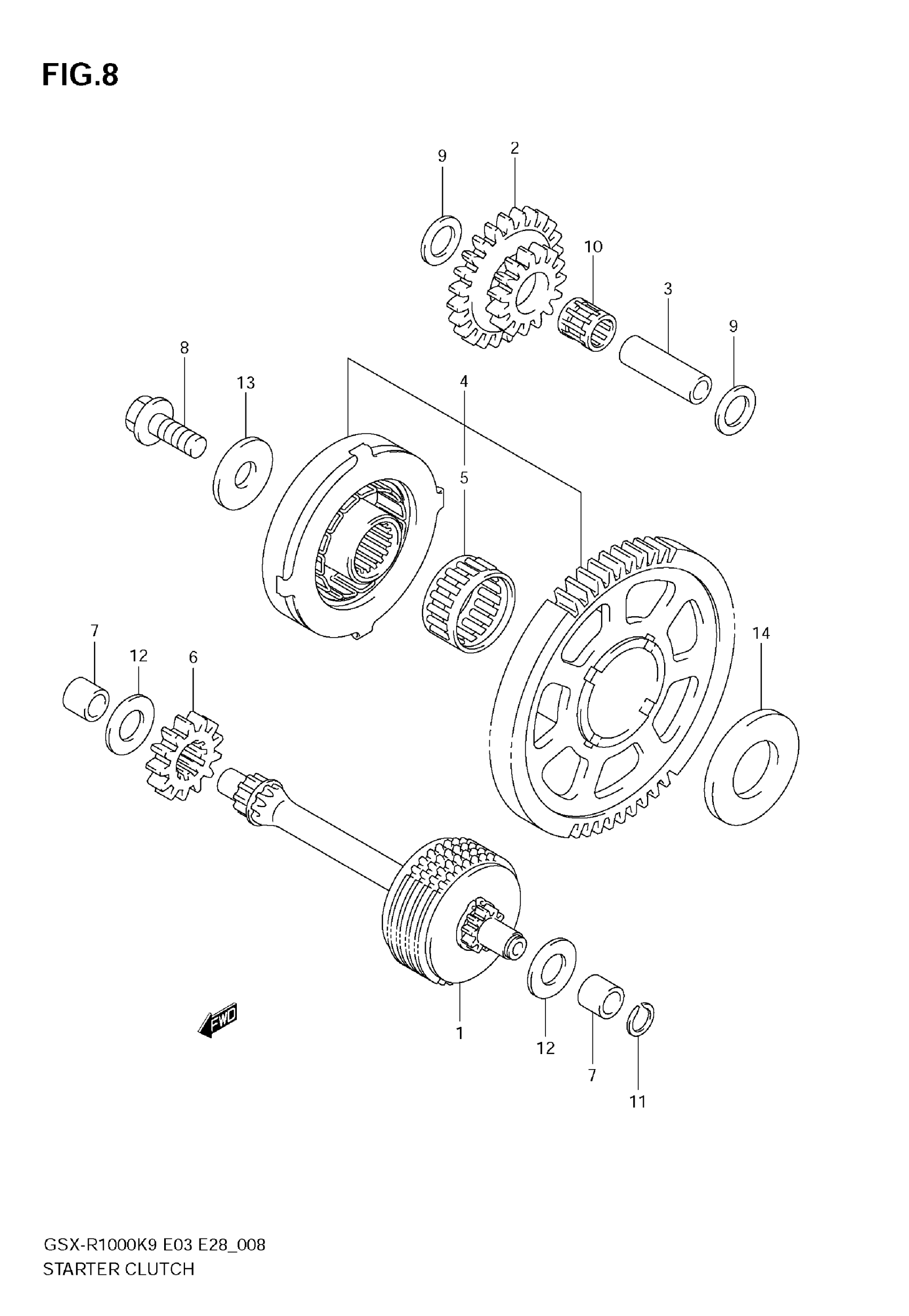 FIG.8

9
2
10
3
9
8
13
4
5
7
12
6
14
FWD
1
12
7
11

GSX-R1000K9 E03 E28_008
STARTER CLUTCH