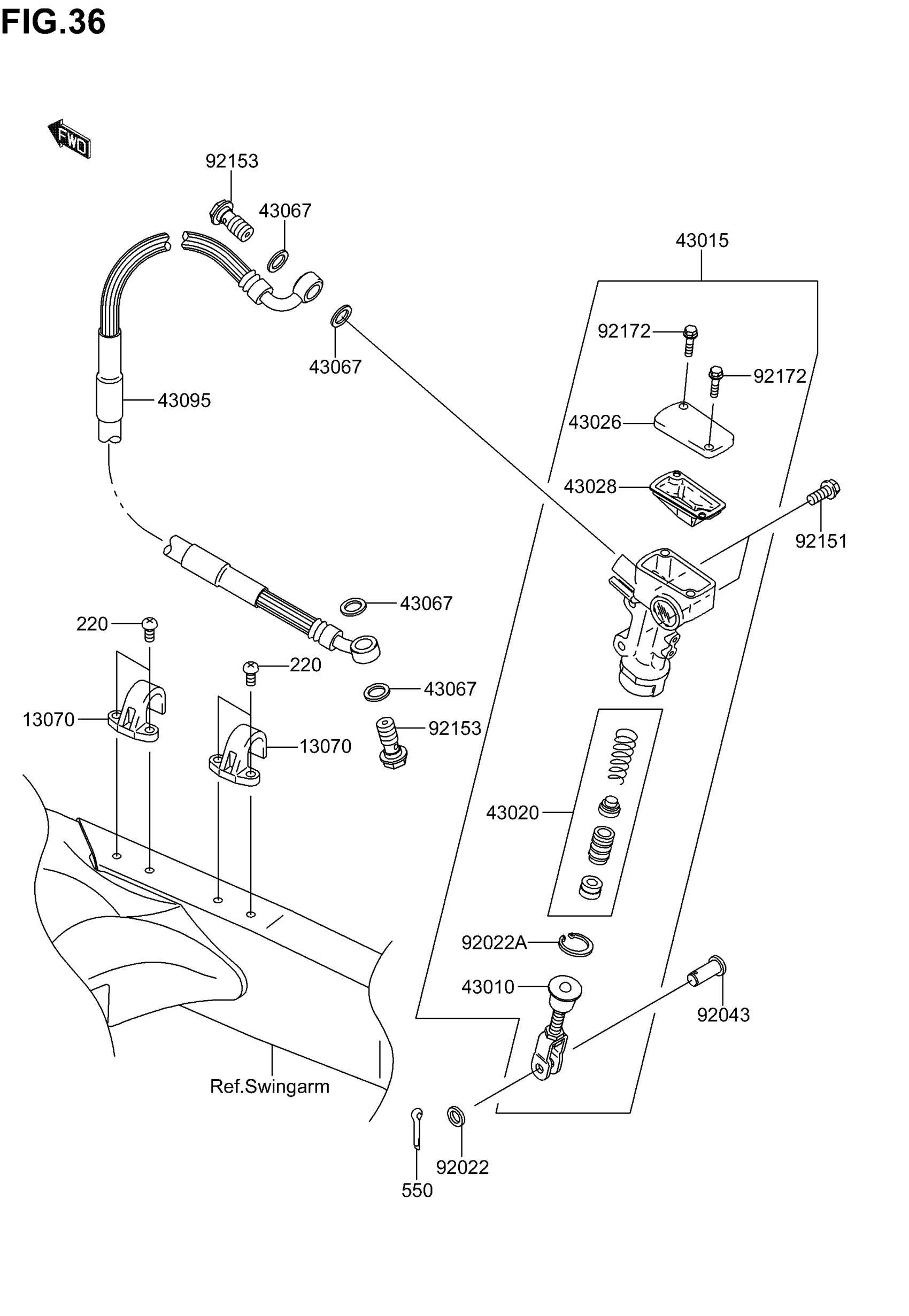 FIG.36

FWD

92153
43067
43015
43067
92172
92172
43095
43026
43028
92151
43067
220
220
43067
13070
92153
13070
43020
92022A
43010
92043
Ref.Swingarm
92022
550