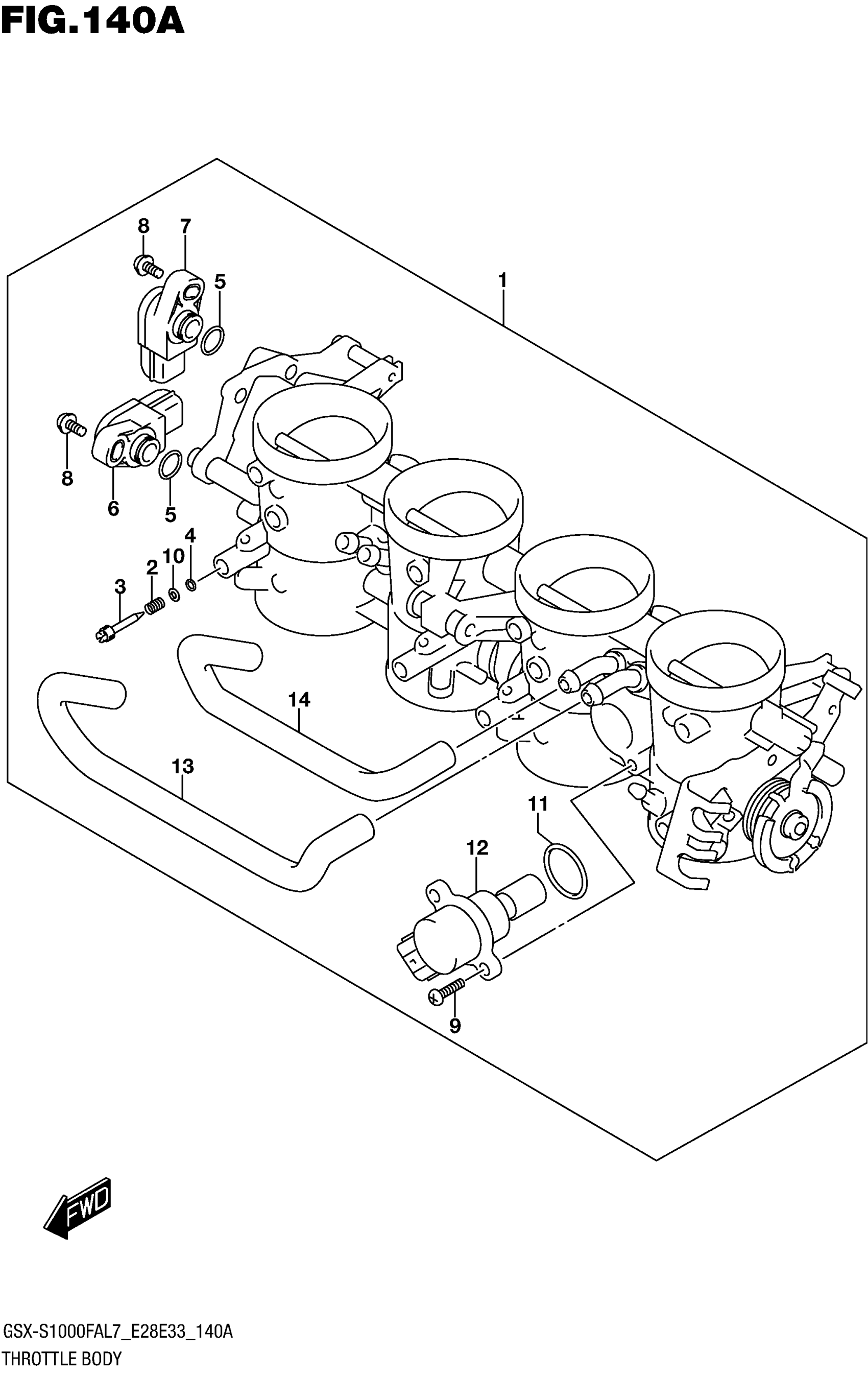 FIG.140A

8
7
5
1
8
6
5
4
10
2
3
14
13
11
12
9

FWD

GSX-S1000FAL7_E28E33_140A
THROTTLE BODY