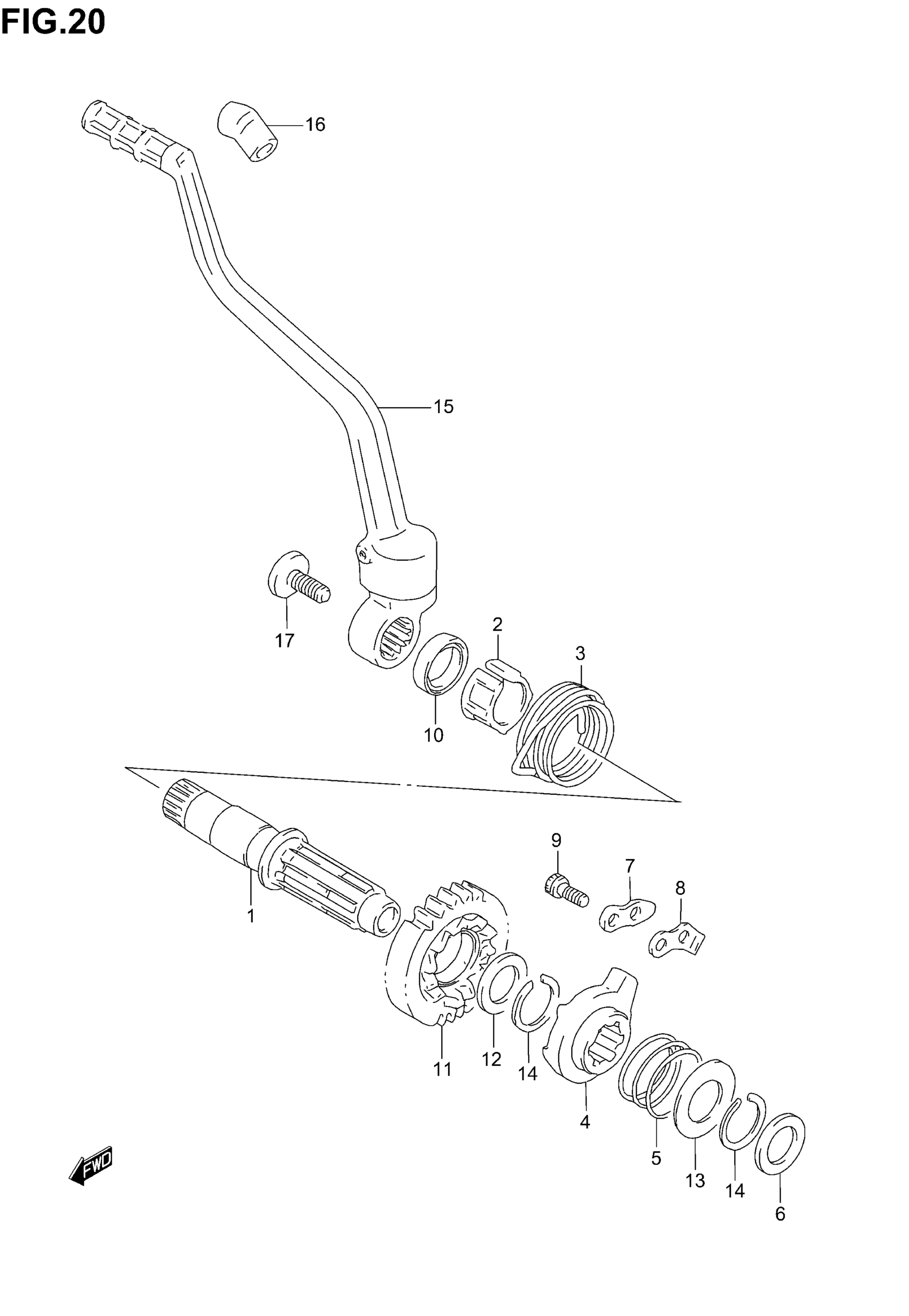 FIG.20

16

15

17

2

3

10

9

7

8

1

11

12

14

4

5

13

14

6

FWD