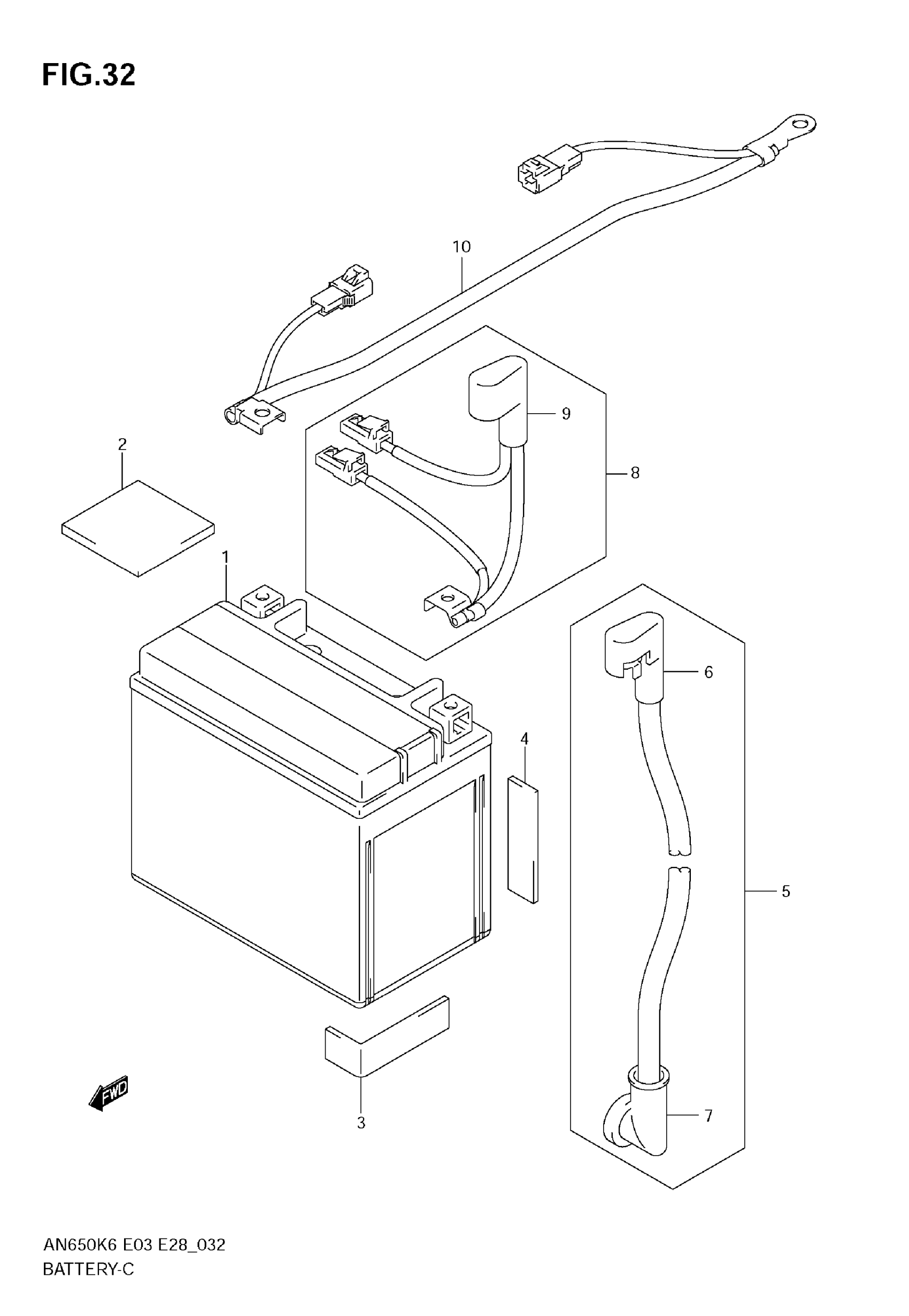 FIG.32

10

9

2

8

1

6

4

5

FWD

3

7

AN650K6 E03 E28_032
BATTERY-C