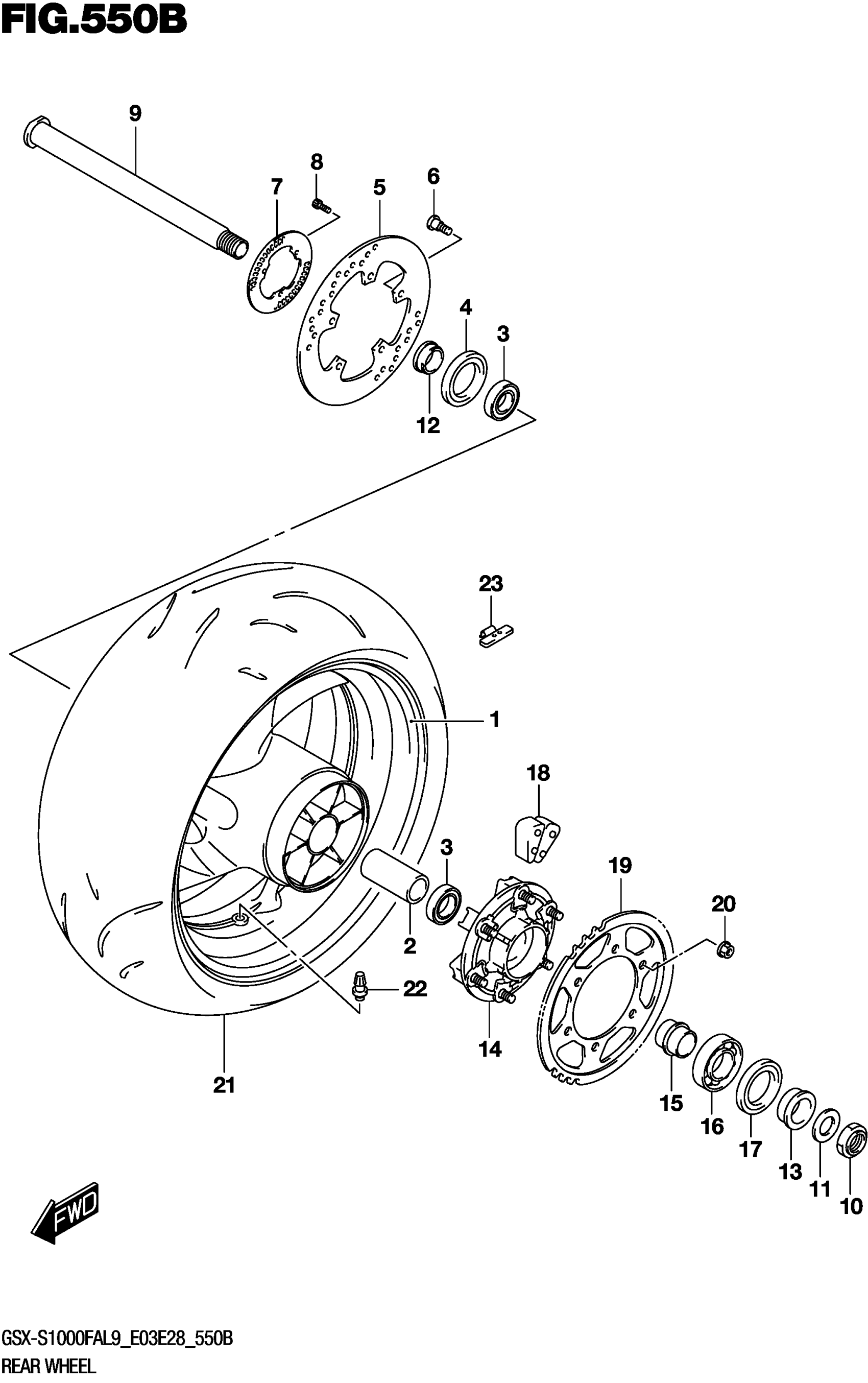 FIG.550B

9
8
7
5
6
4
3
12
23
1
18
3
19
20
2
22
14
21
15
16
17
13
11
10

FWD

GSX-S1000FAL9_E03E28_550B
REAR WHEEL