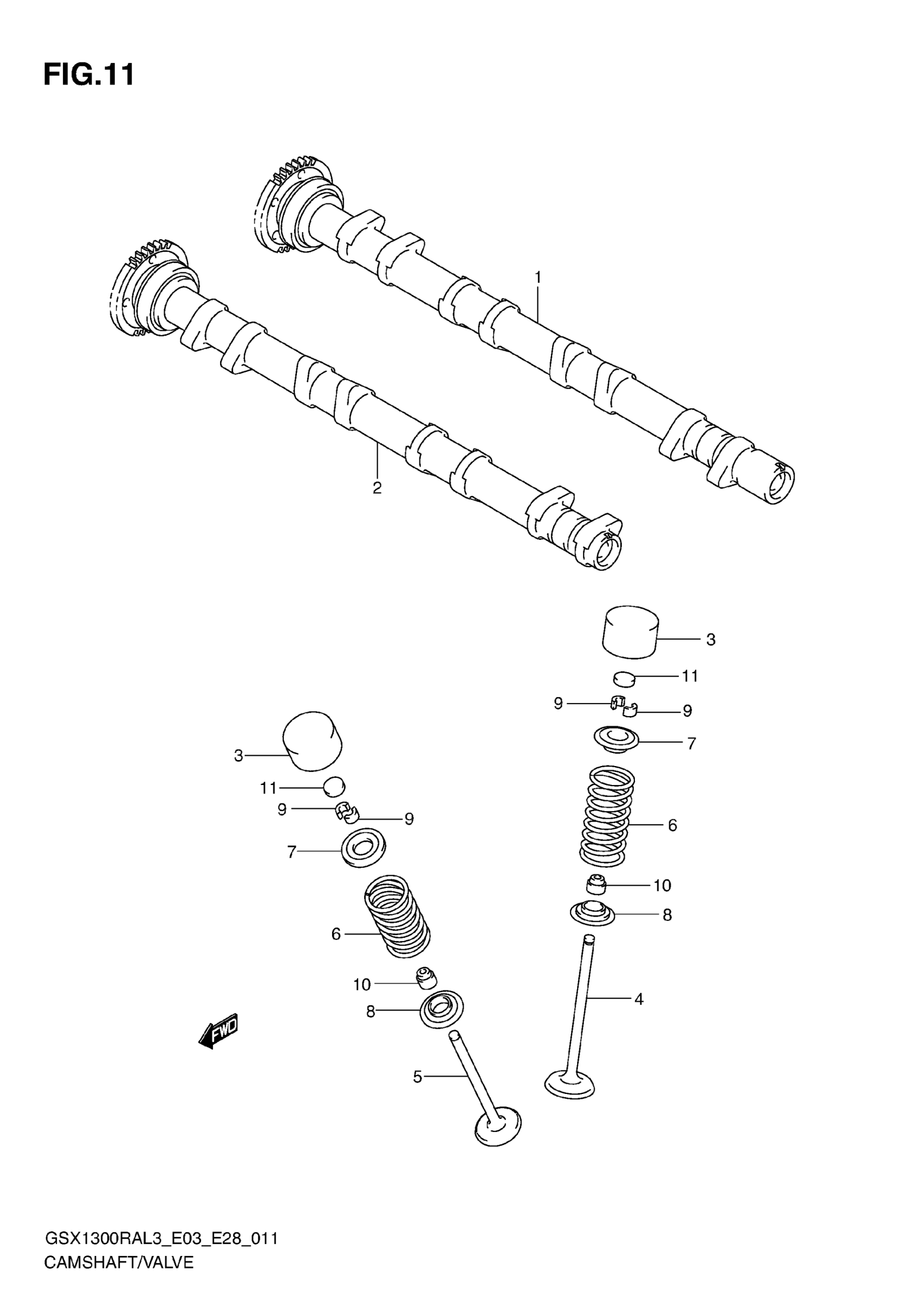 FIG.11

1

2

3

11

9

9

7

6

10

8

4

3

11

9

9

7

6

10

8

5

FWD

GSX1300RAL3_E03_E28_011
CAMSHAFT/VALVE