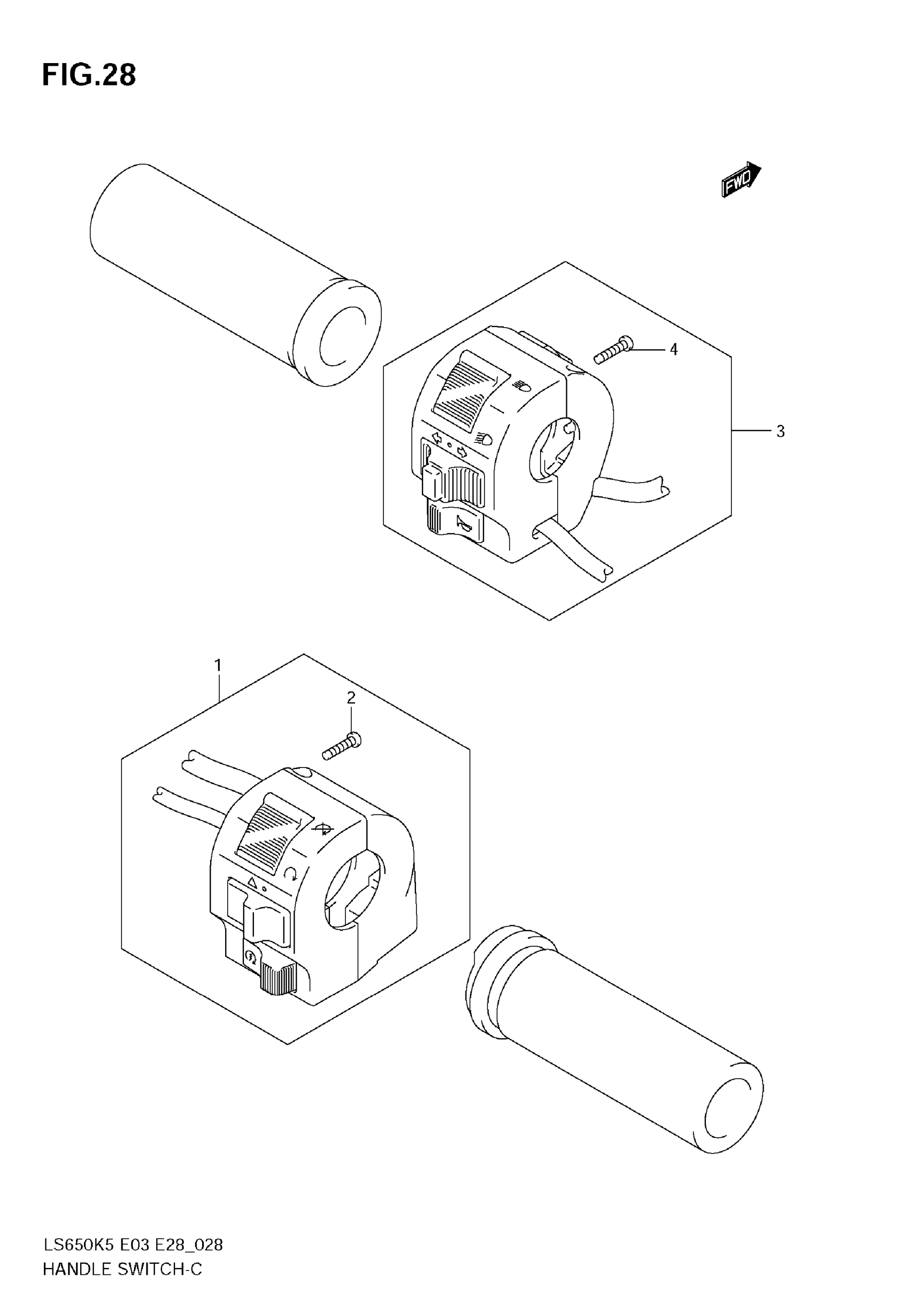 FIG.28

FWD

4

3

1

2

LS650K5 E03 E28_028
HANDLE SWITCH-C