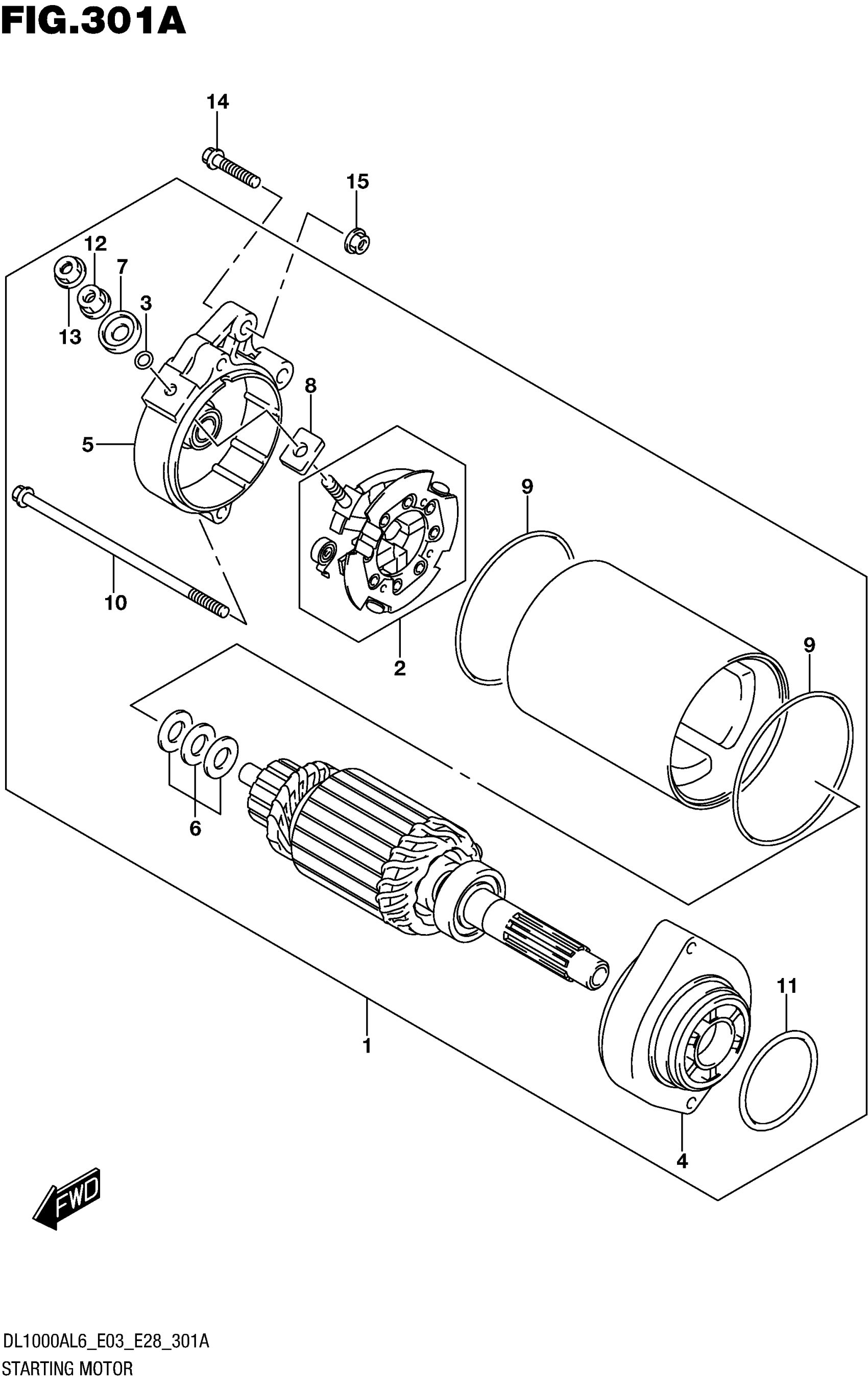 FIG.301A

14

15

12

7

3

13

8

5

9

10

2

9

6

1

11

4

FWD

DL1000AL6_E03_E28_301A
STARTING MOTOR