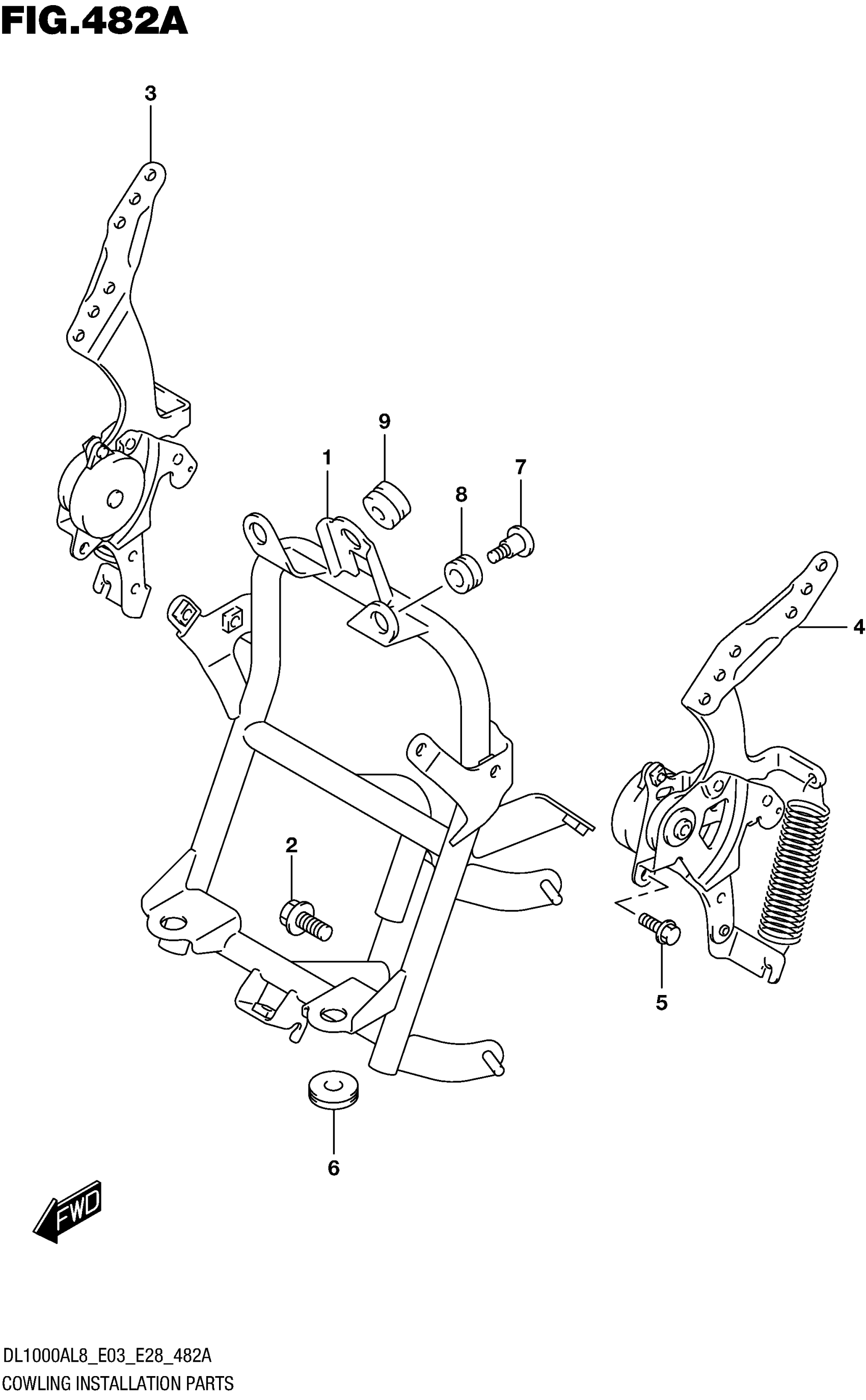 FIG.482A

3

9

1

7

8

4

2

5

6

FWD

DL1000AL8_E03_E28_482A
COWLING INSTALLATION PARTS