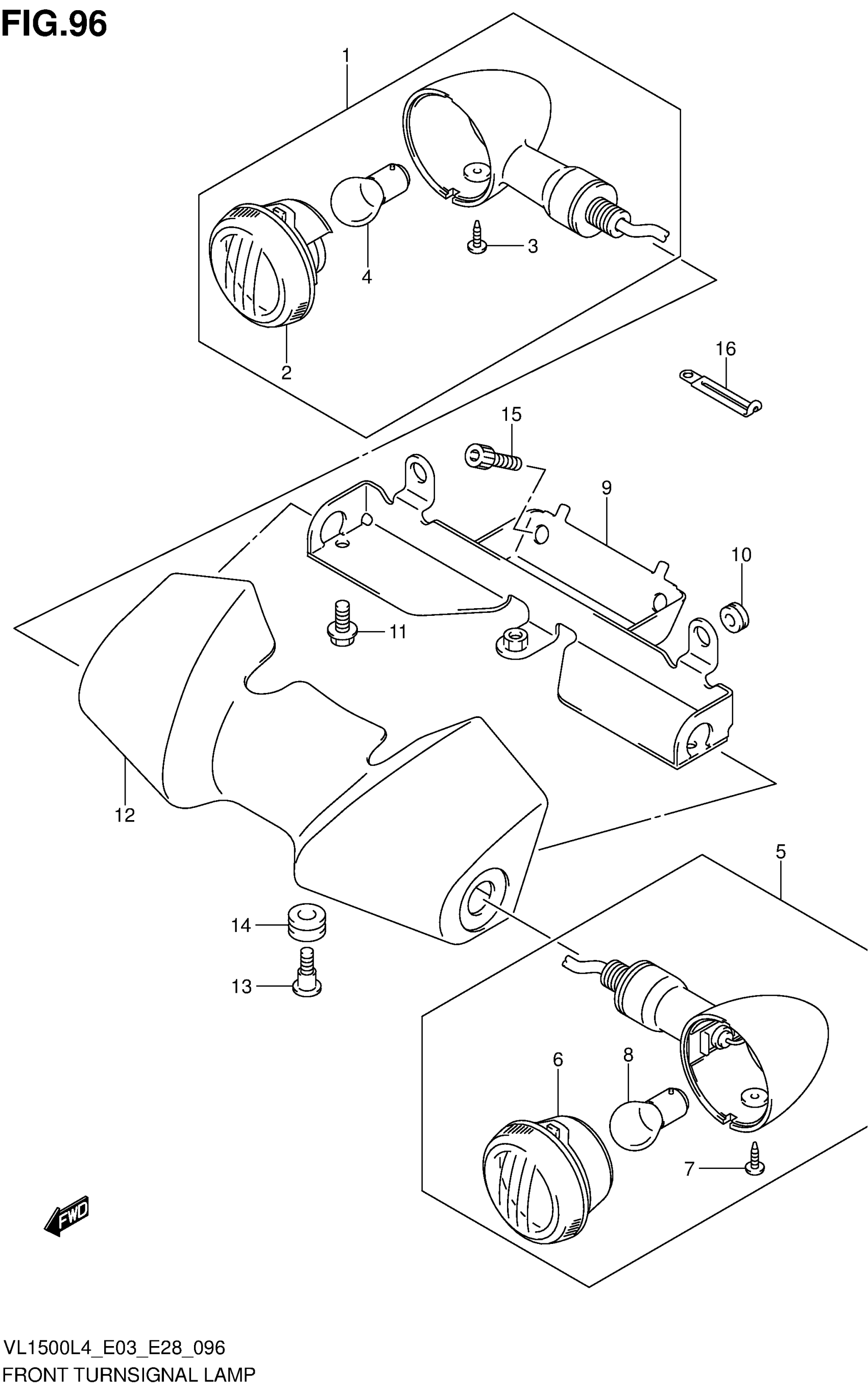 FIG.96

1
3
4
2
16
15
9
10
11
12
5
14
13
6
8
7
FWD

VL1500L4_E03_E28_096
FRONT TURNSIGNAL LAMP