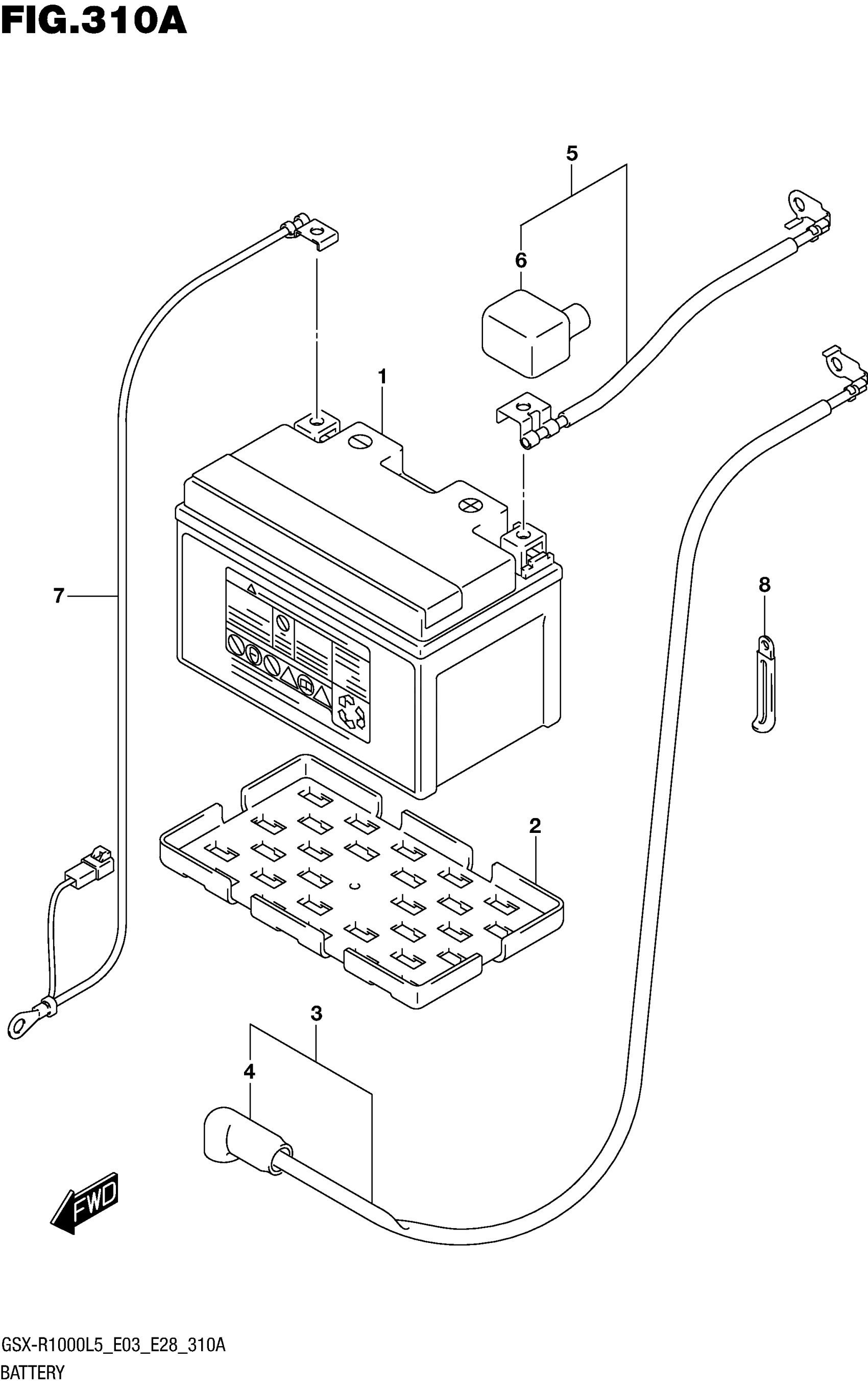 FIG.310A

5

6

1

7

8

2

3

4

FWD

GSX-R1000L5_E03_E28_310A
BATTERY