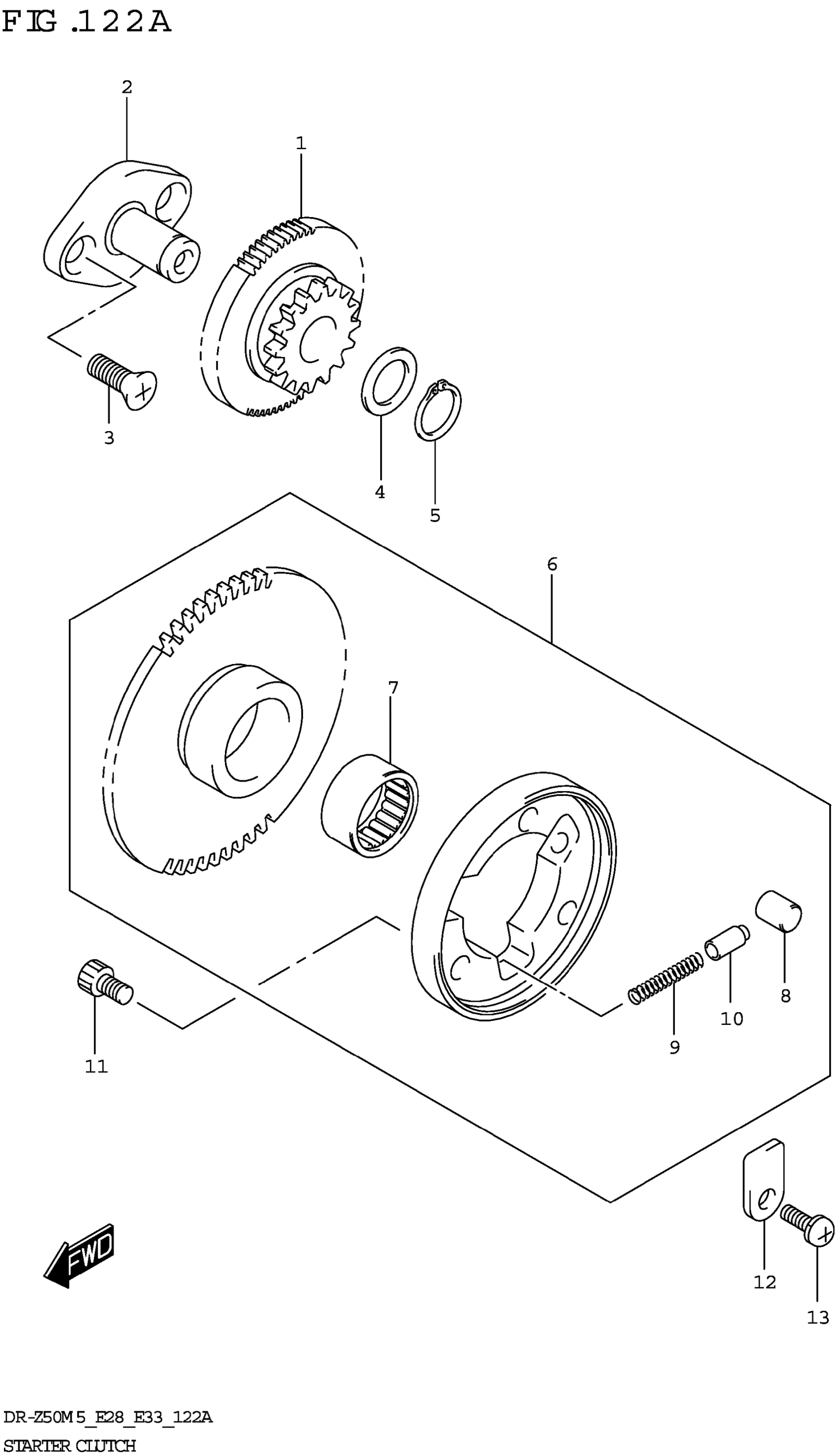 FIG.122A

2

1

3

4

5

6

7

8

10

9

11

12

13

FWD

DR-Z50M5_E28_E33_122A
STARTER CLUTCH