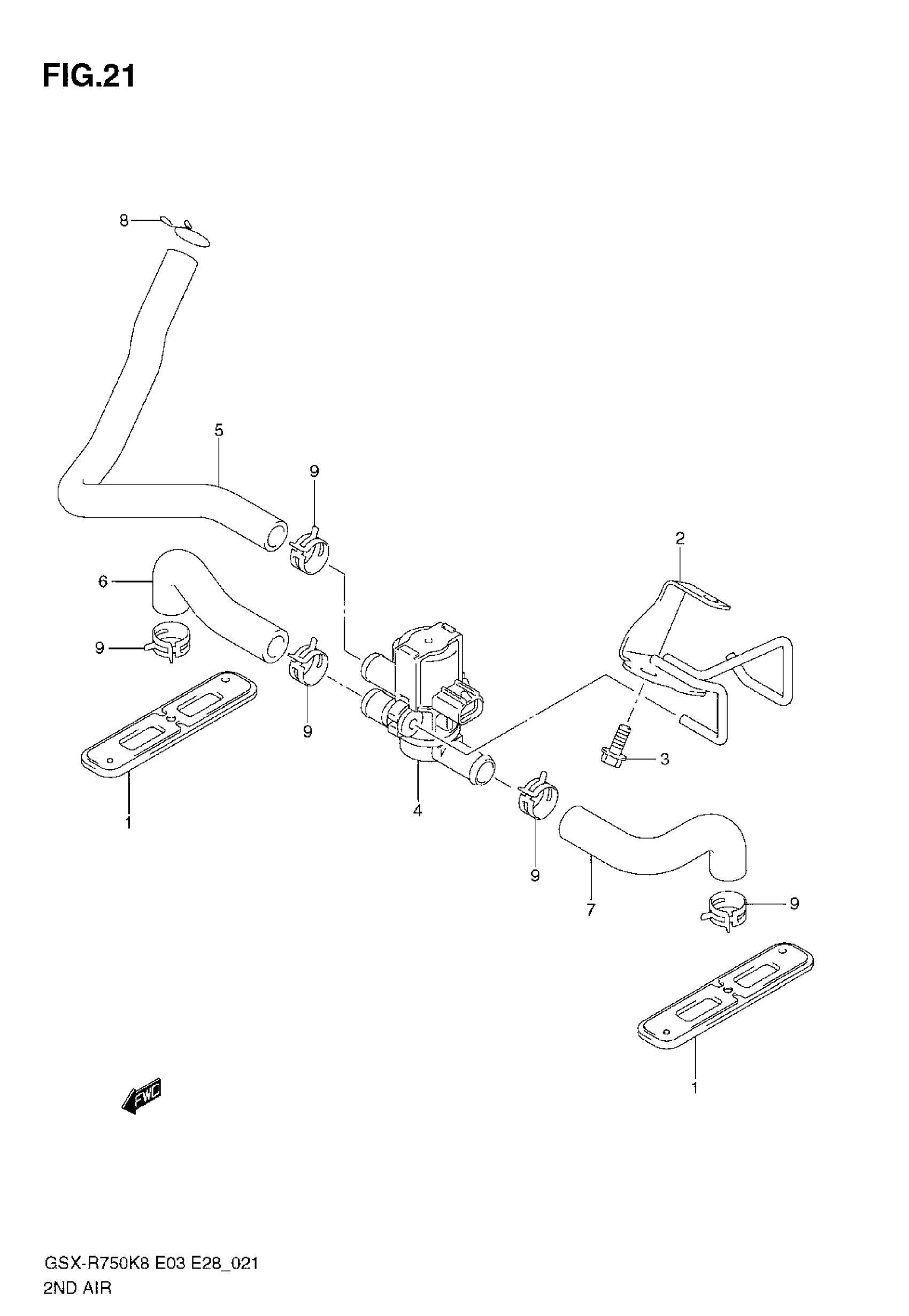 FIG.21

8

5

9

2

6

9

9

3

4

1

9

7

9

1

FWD

GSX-R750K8 E03 E28_021
2ND AIR