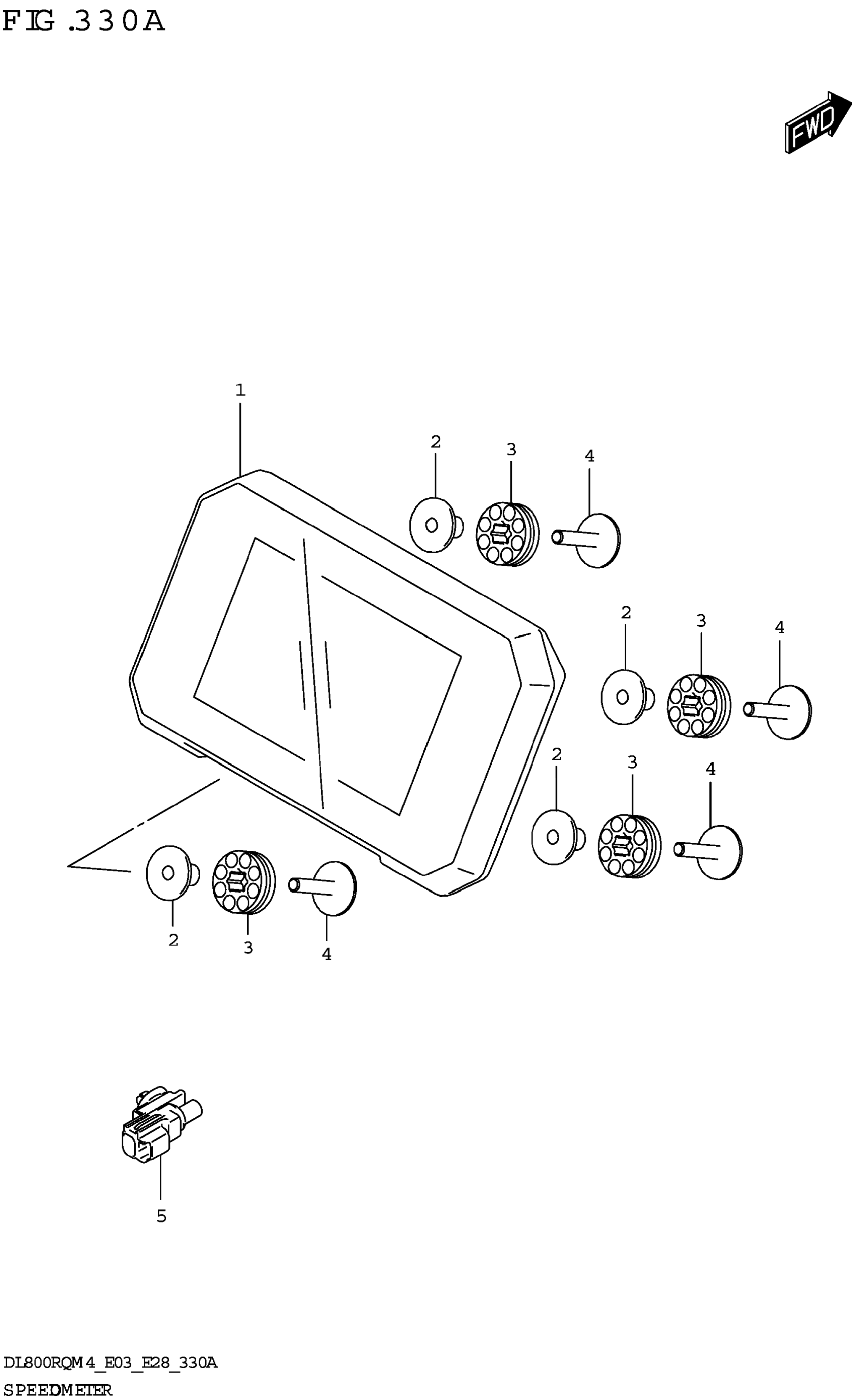 FIG.330A

FWD

1

2

3

4

2

3

4

2

3

4

2

3

4

5

DL800RQM4_E03_E28_330A

SPEEDOMETER