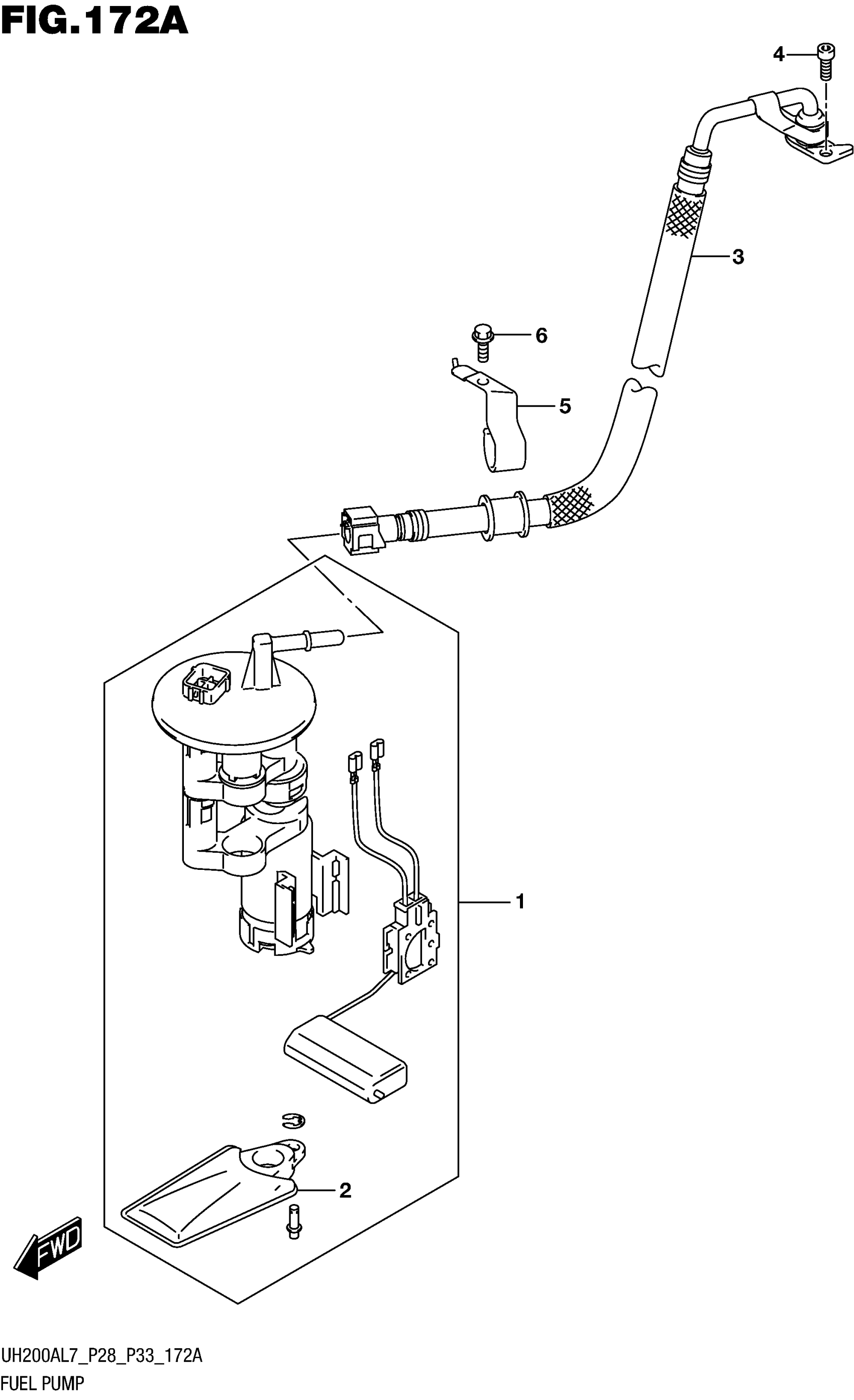 FIG.172A

4

3

6

5

1

2

FWD

UH200AL7_P28_P33_172A

FUEL PUMP