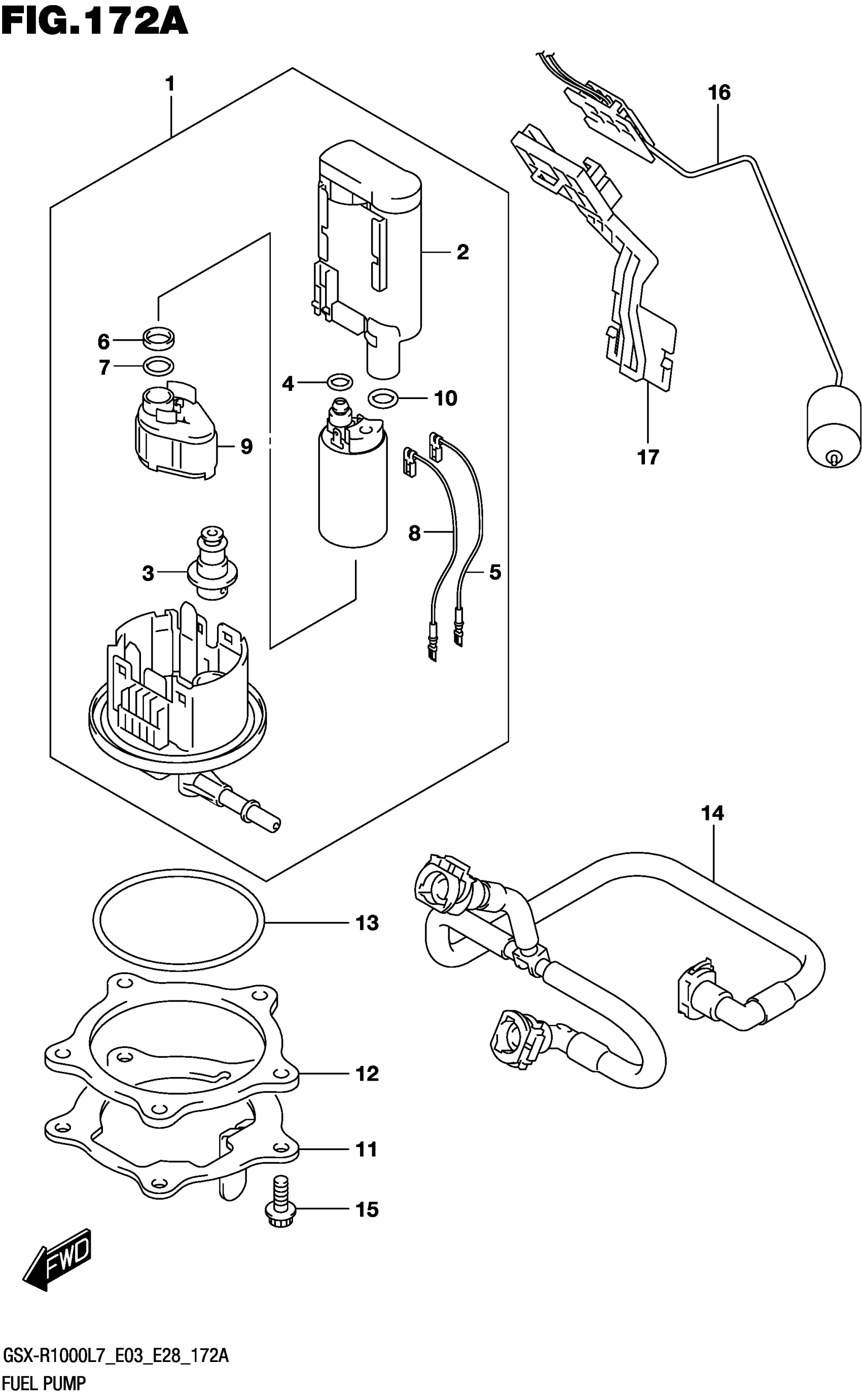 FIG.172A

1
16
2
6
7
4
10
9
17
8
3
5
14
13
12
11
15
FWD

GSX-R1000L7_E03_E28_172A
FUEL PUMP