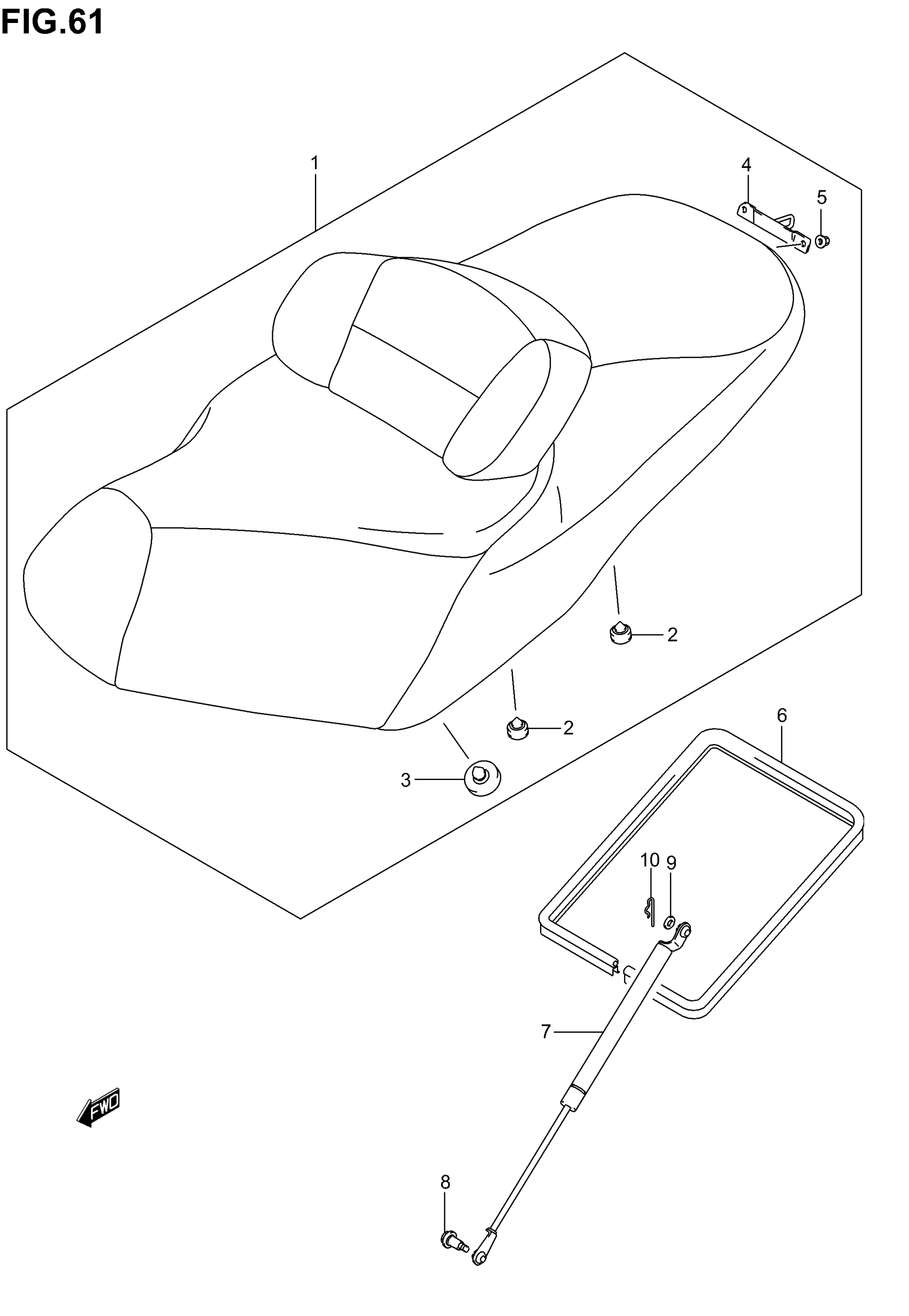 FIG.61

1
4
5
2
2
3
6
10
9
7
FWD
8