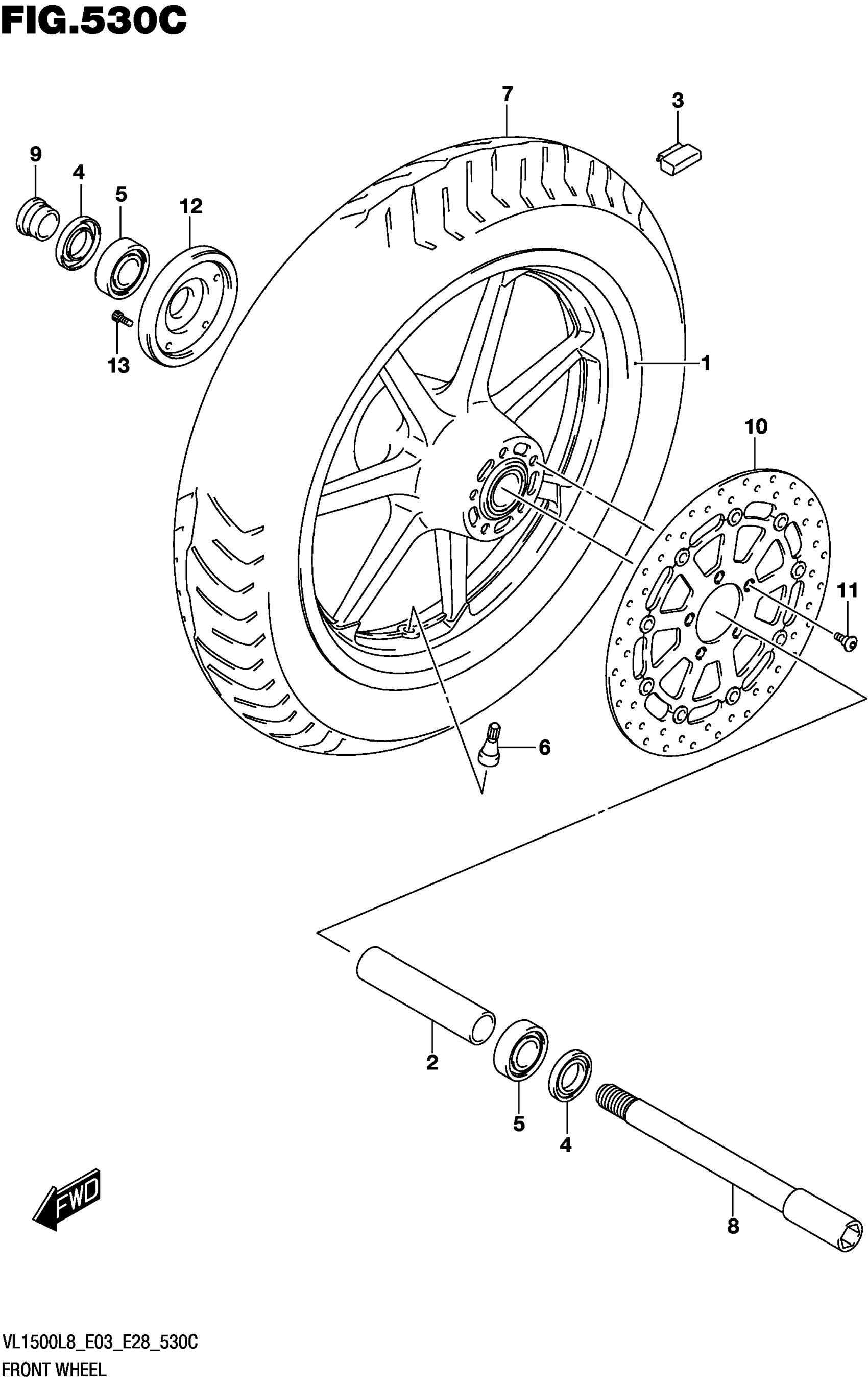 FIG.530C

7
3
9
4
5
12
13
1
10
11
6
2
5
4
8

FWD

VL1500L8_E03_E28_530C
FRONT WHEEL